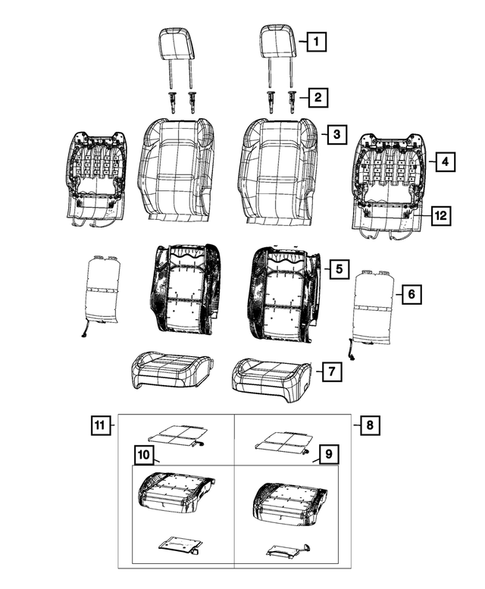 1
2
3
4
12
5
6
7
11
8
10
9