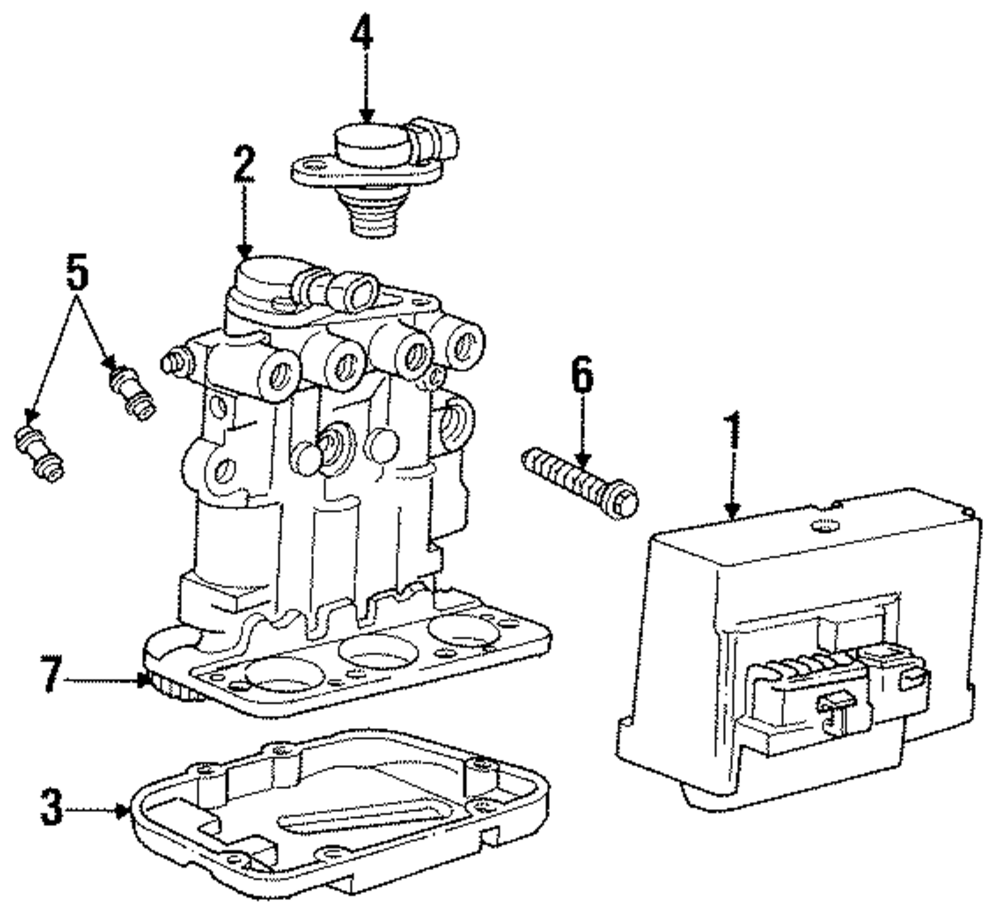 4
2
5
6
1
7
3