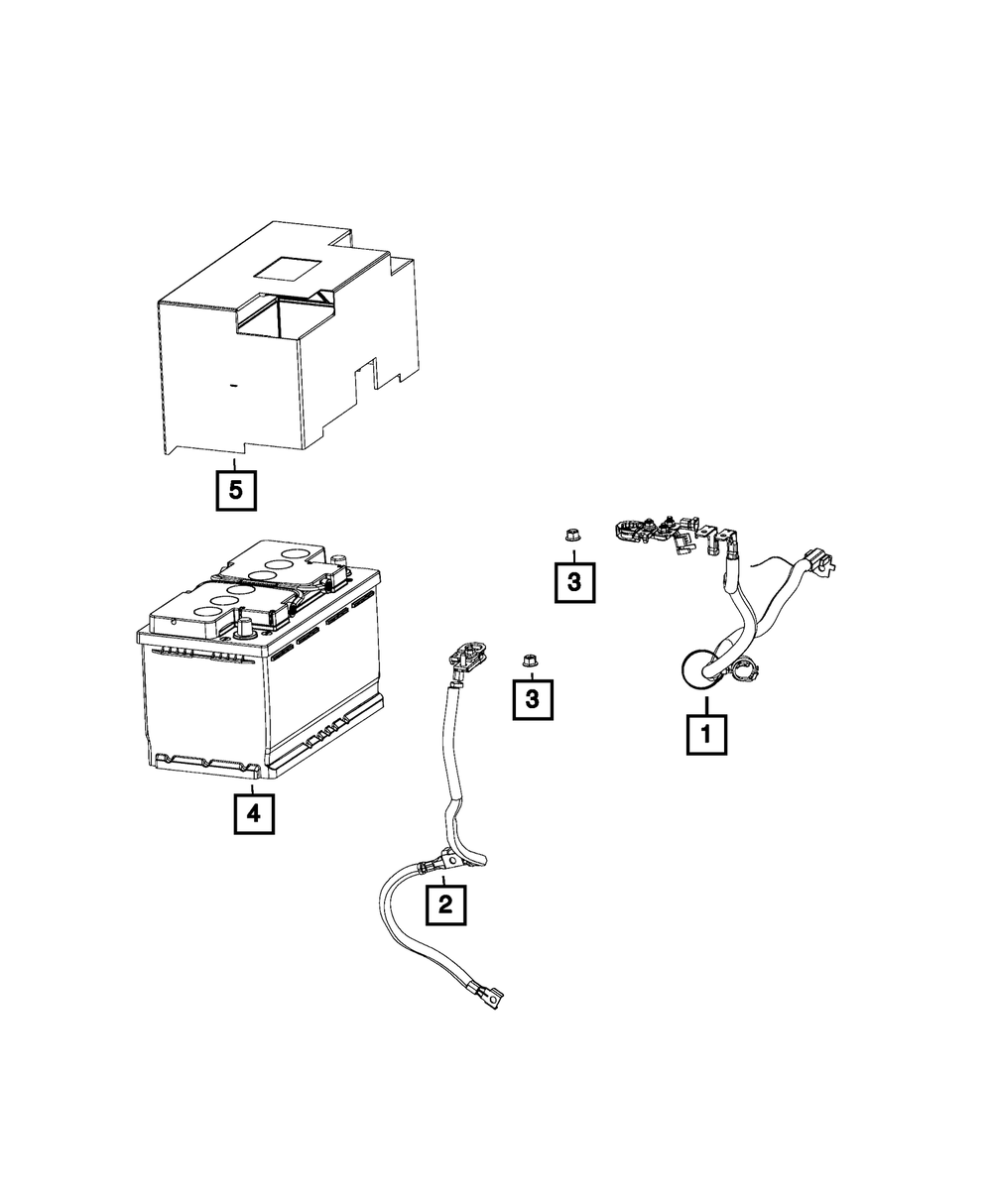 5
3
3
1
4
2