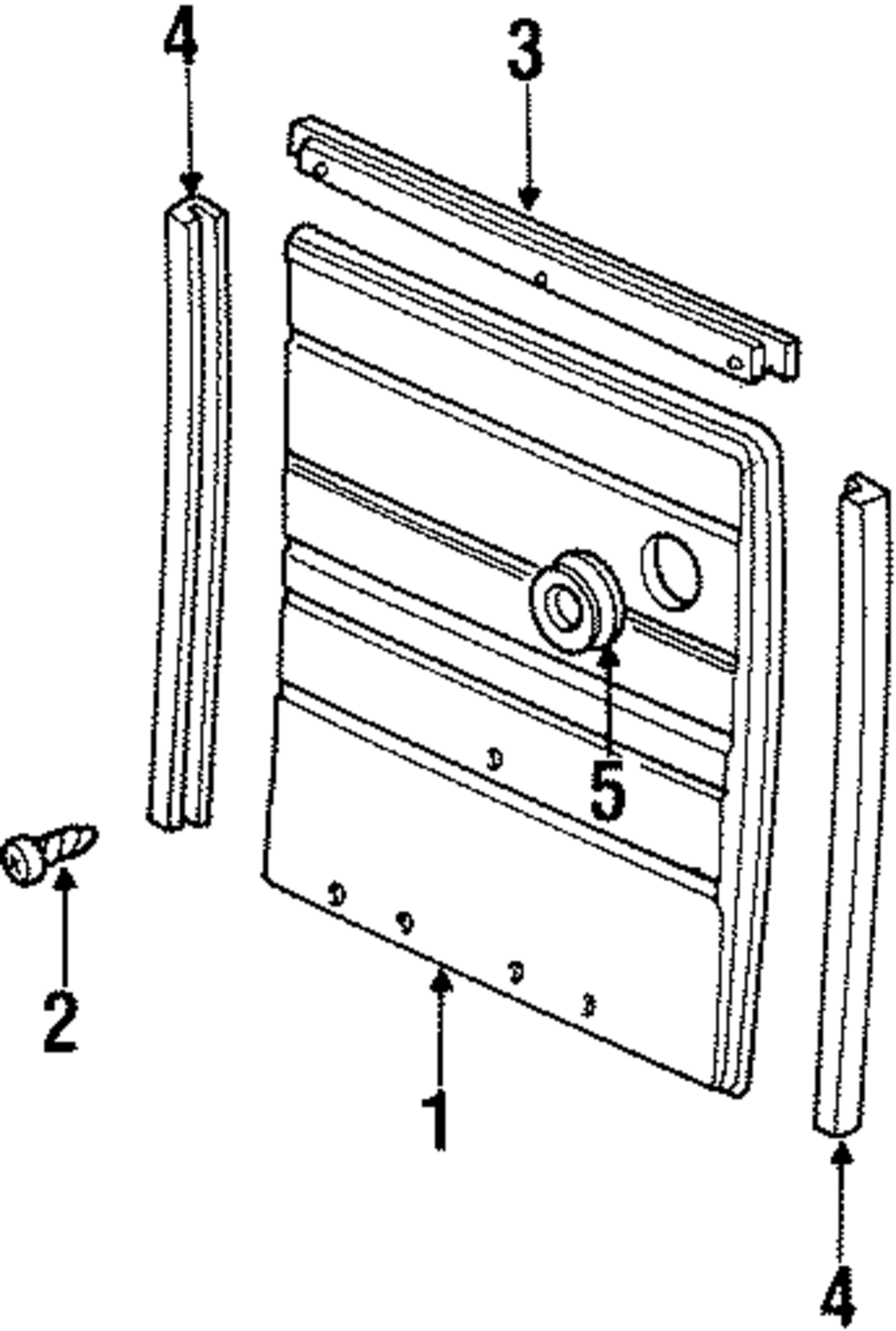 4
3
5
2
1
4