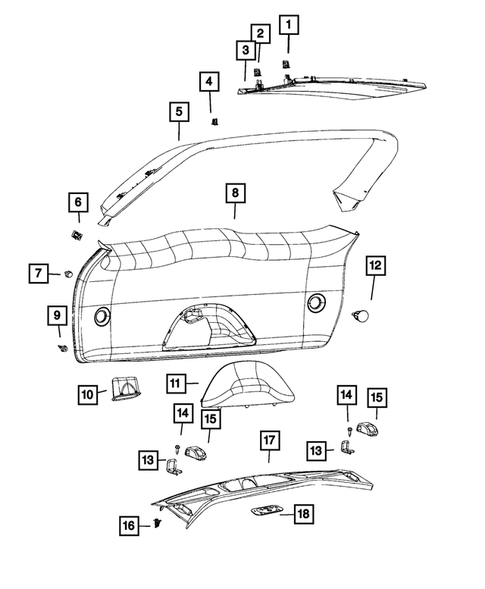 1
2
3
4
5
6
8
7
12
9
10
11
14
15
14
15
13
17
13
16
18