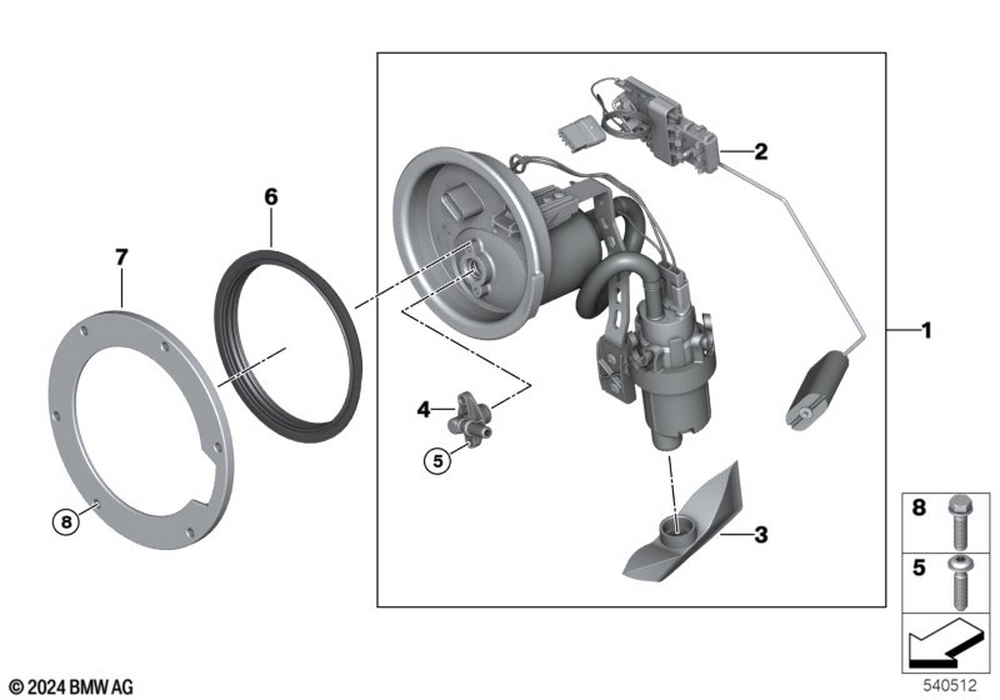 2
6
7
1
4
5
8
3
8
5
© 2024 BMW AG
540512