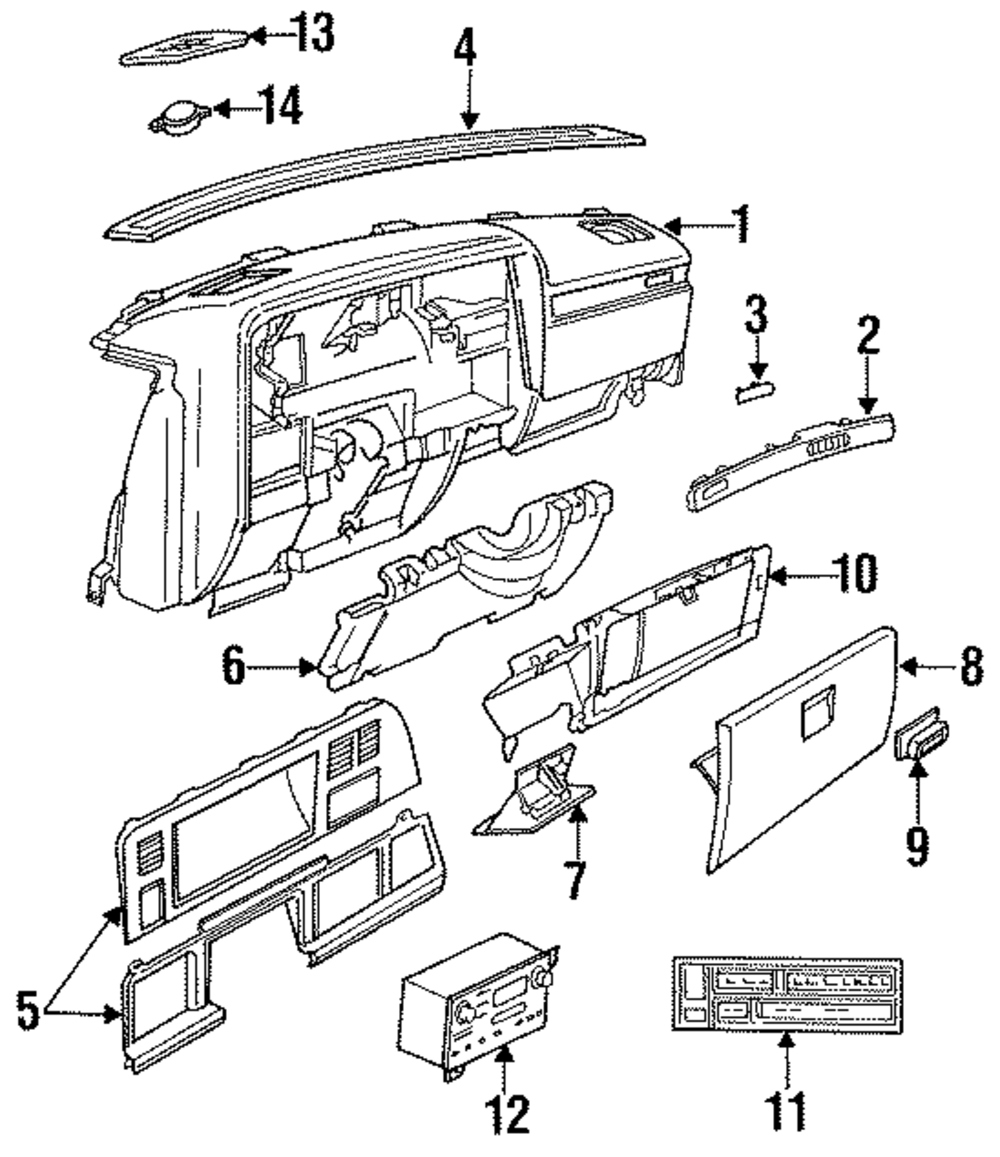 13
4
14
1
3
2
10
6
8
9
7
5
12
11