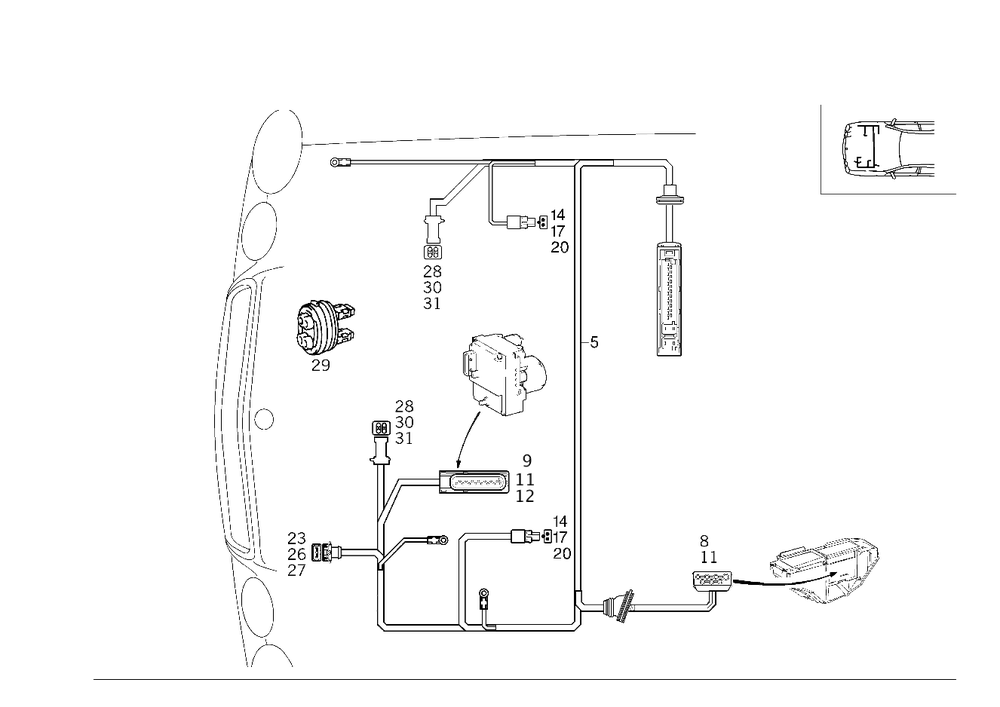 14
17
20

28
30
31

29

5

28
30
31

9
11
12

14
17
20

23
26
27

8
11