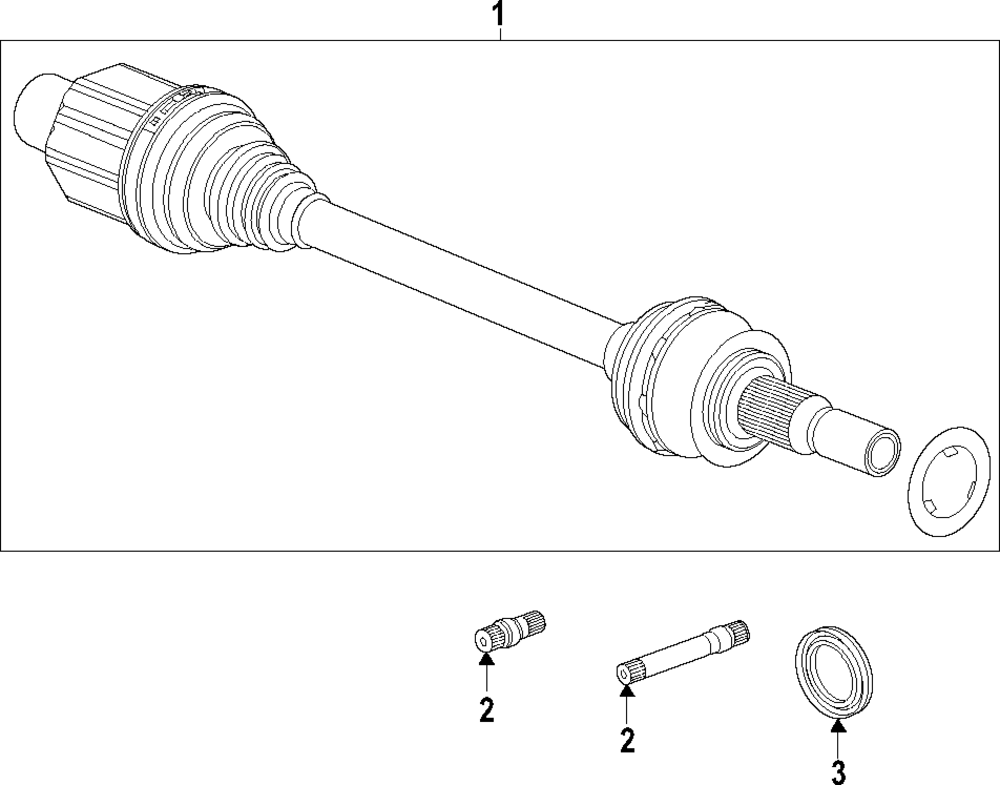 1

2

2

3