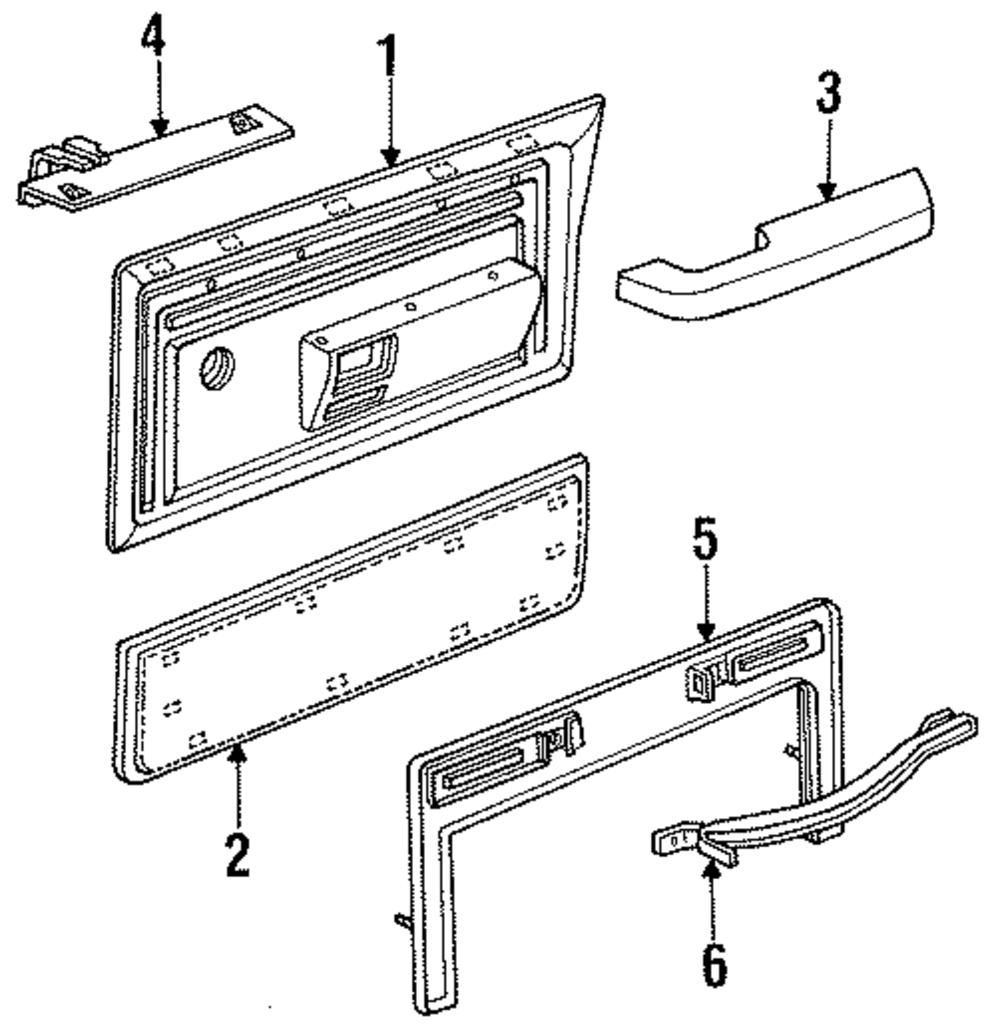 4
1
3
5
2
6