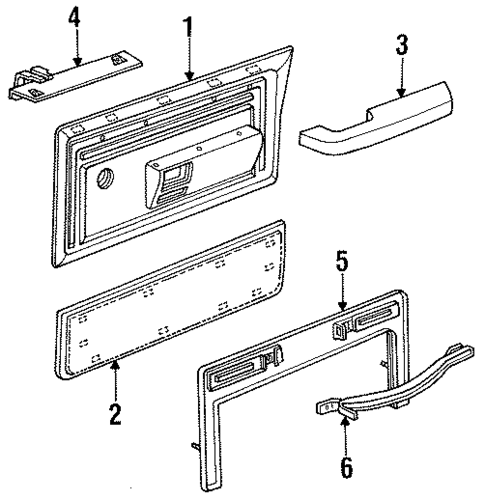 4
1
3
5
2
6