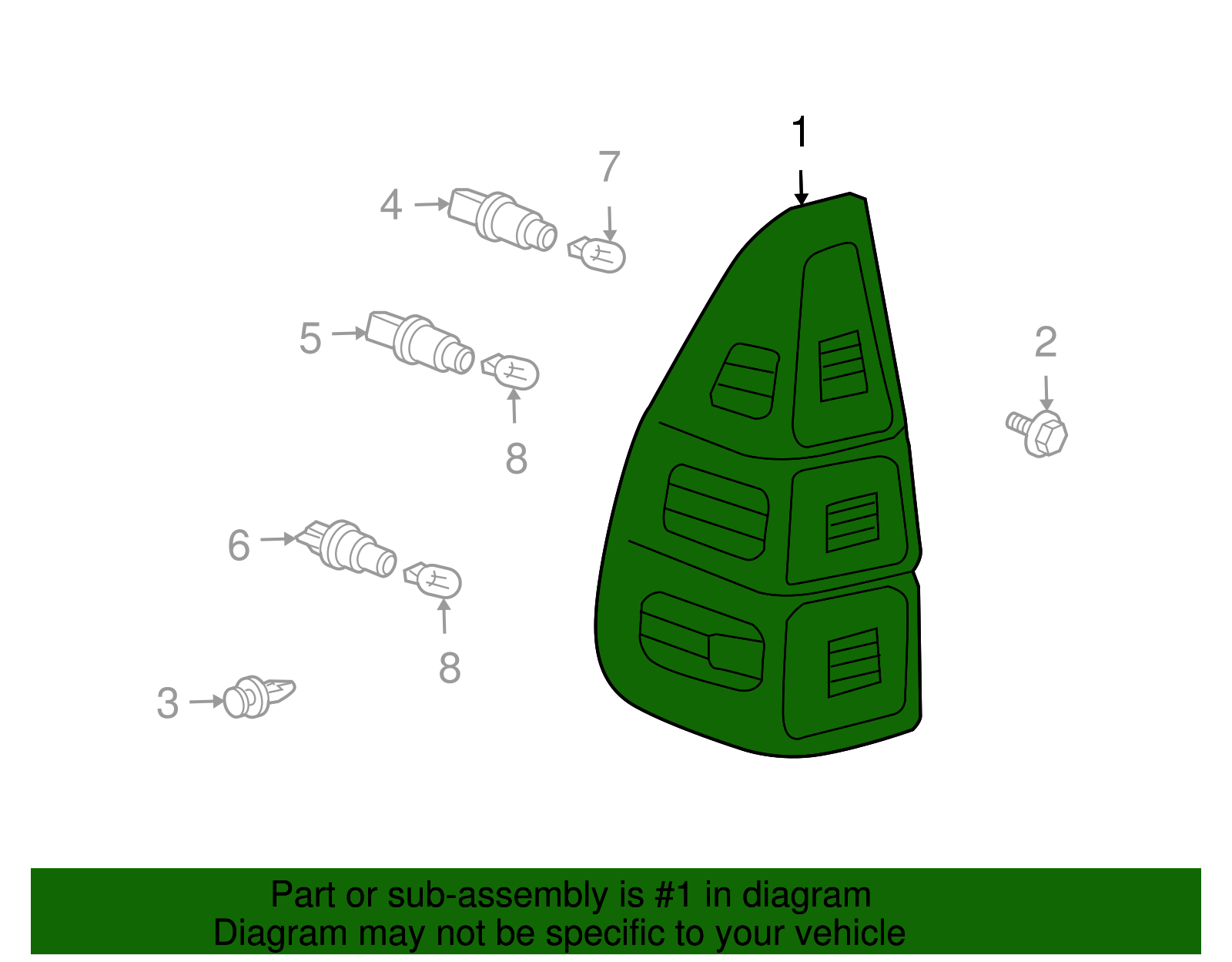 1
7
4
5
2
8
6
8
3

Part or sub-assembly is #1 in diagram
Diagram may not be specific to your vehicle