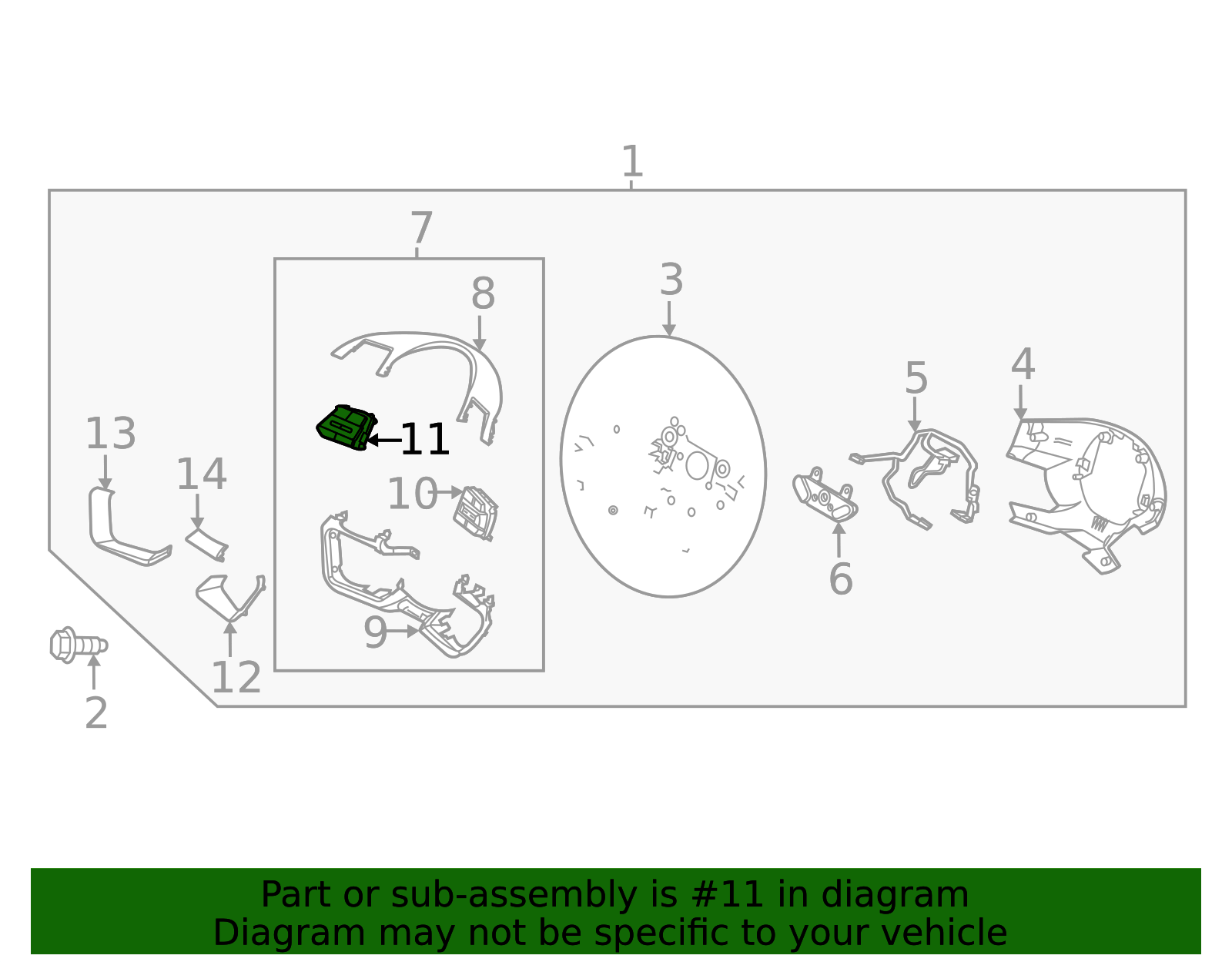 1
7
8
3
5
4
13
11
14
10
6
9
12
2

Part or sub-assembly is #11 in diagram
Diagram may not be specific to your vehicle