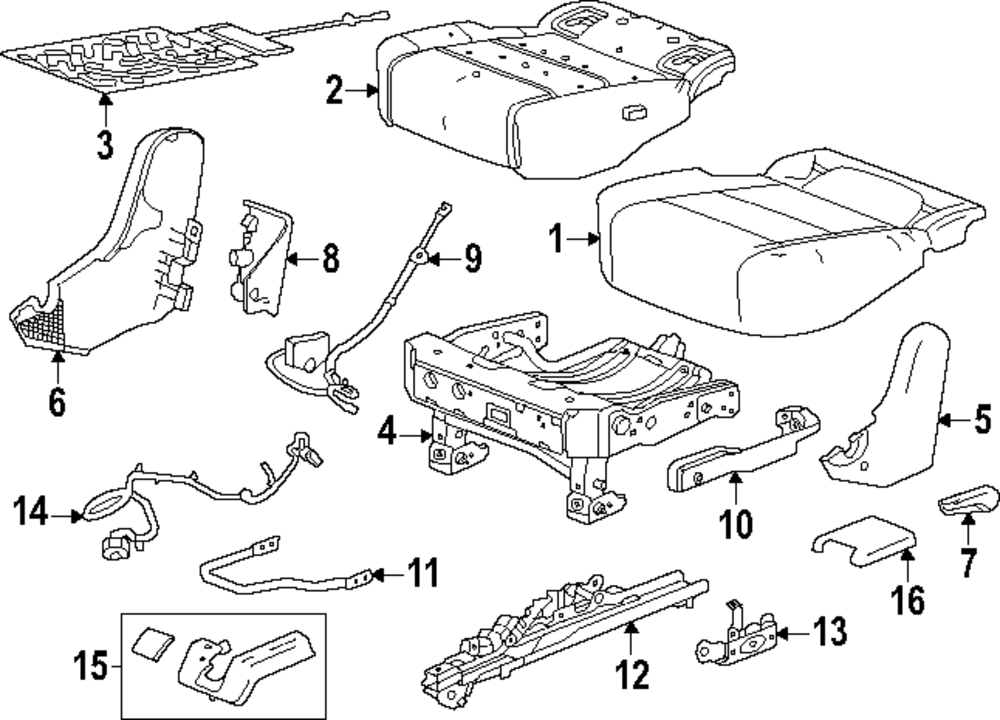 3
2
1
8
9
6
4
5
14
10
7
11
16
15
12
13