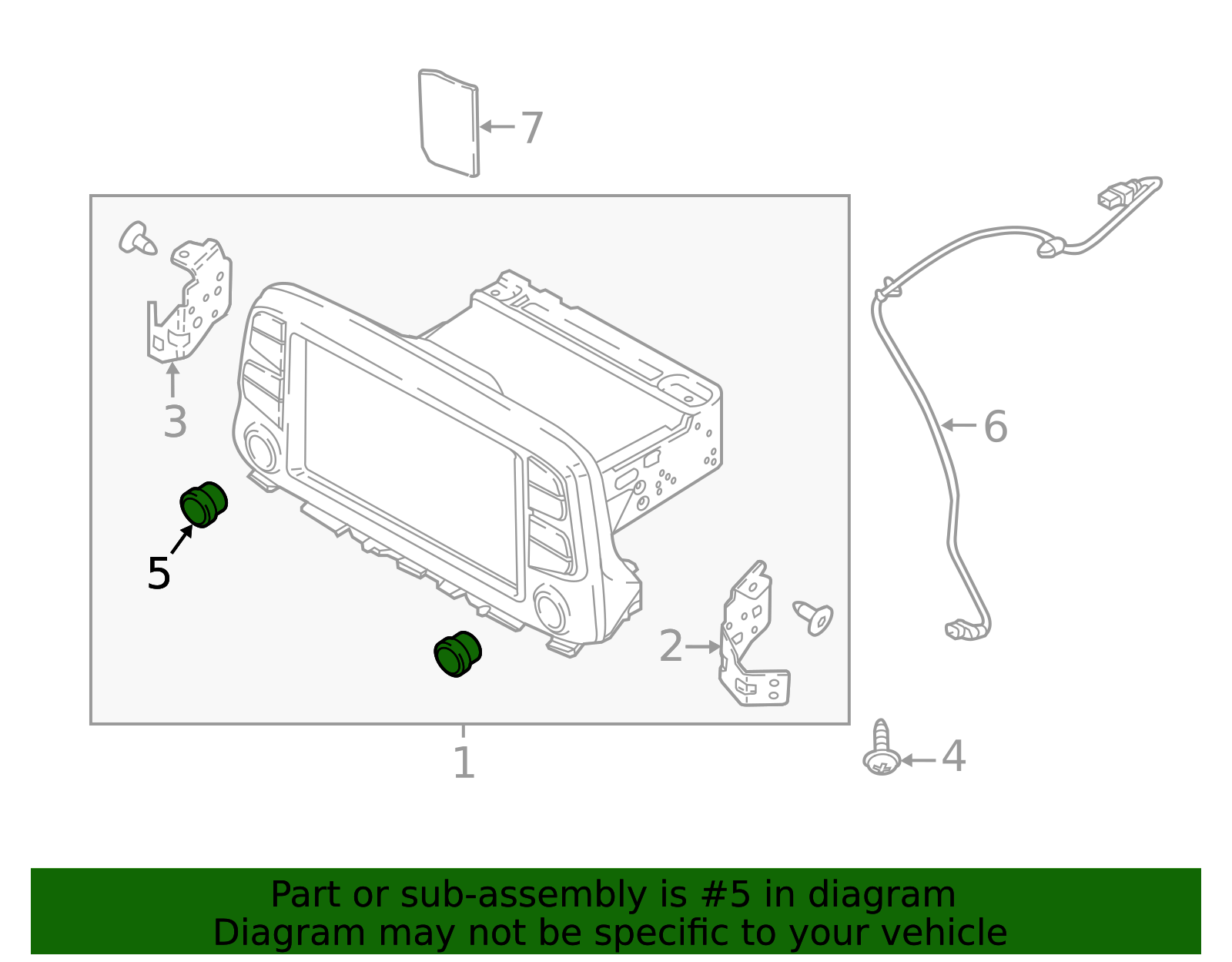 7

3

6

5

2

1

4

Part or sub-assembly is #5 in diagram
Diagram may not be specific to your vehicle