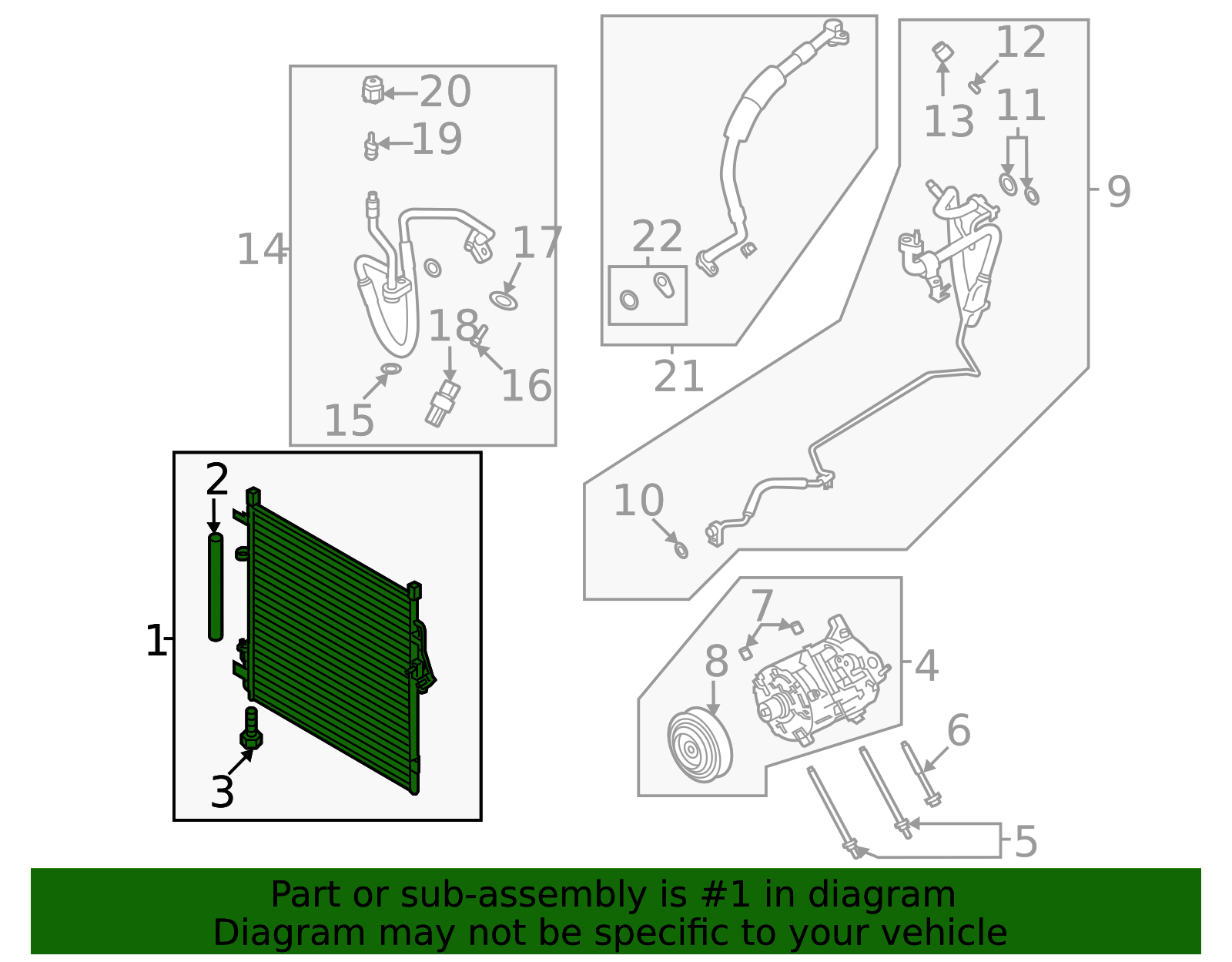 20
19
14
17
18
16
15
22
21
12
13
11
9
10
2
1
3
7
8
4
6
5

Part or sub-assembly is #1 in diagram
Diagram may not be specific to your vehicle