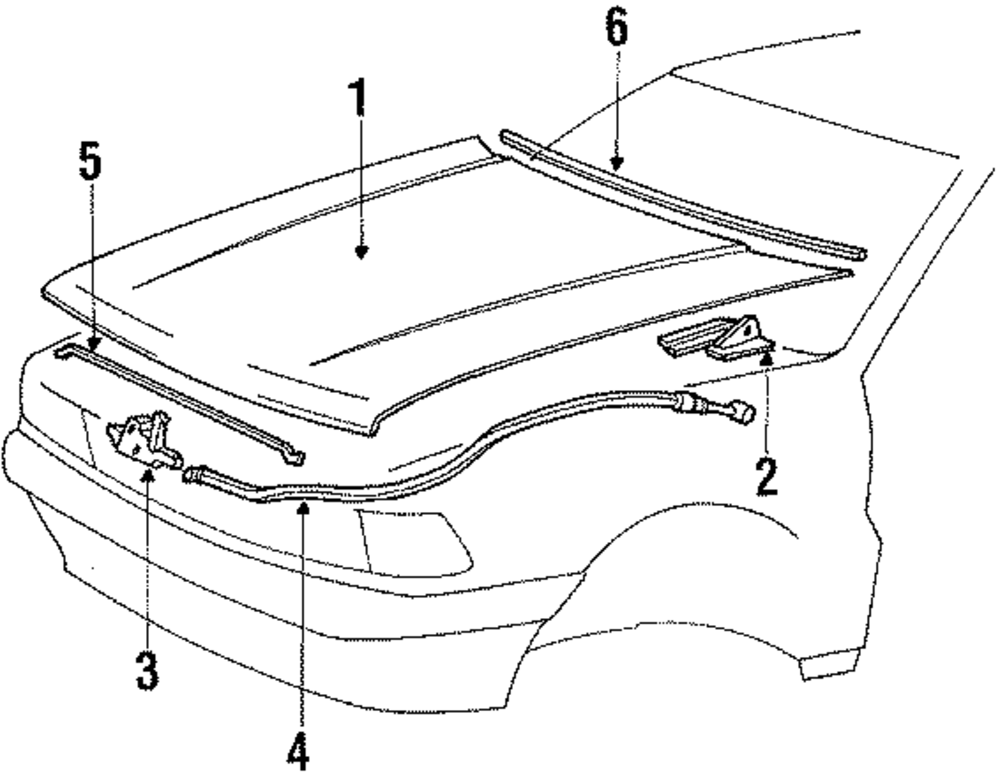 6
1
5
2
3
4