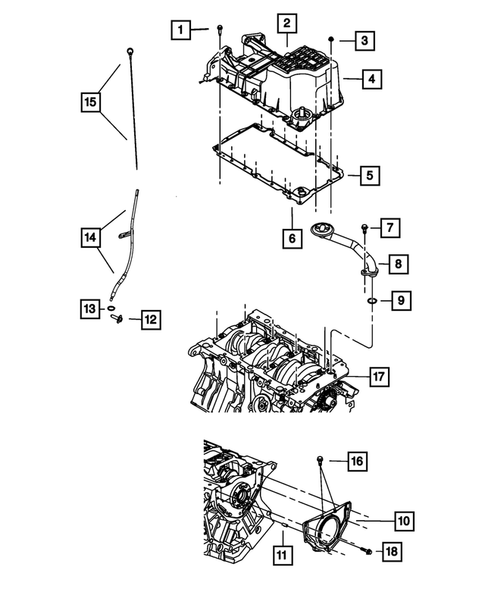 1
2
3
4
15
5
6
7
14
8
9
13
12
17
16
10
11
18