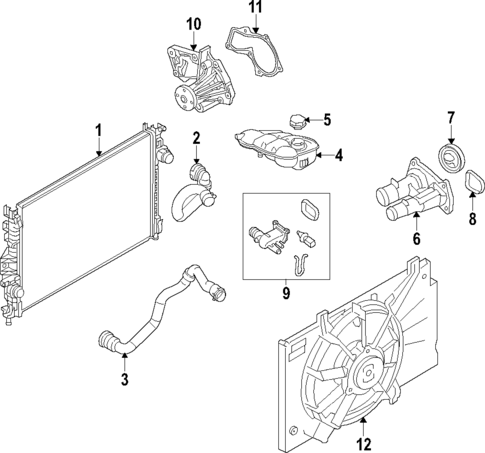 11
10
5
7
1
2
4
8
6
9
3
12