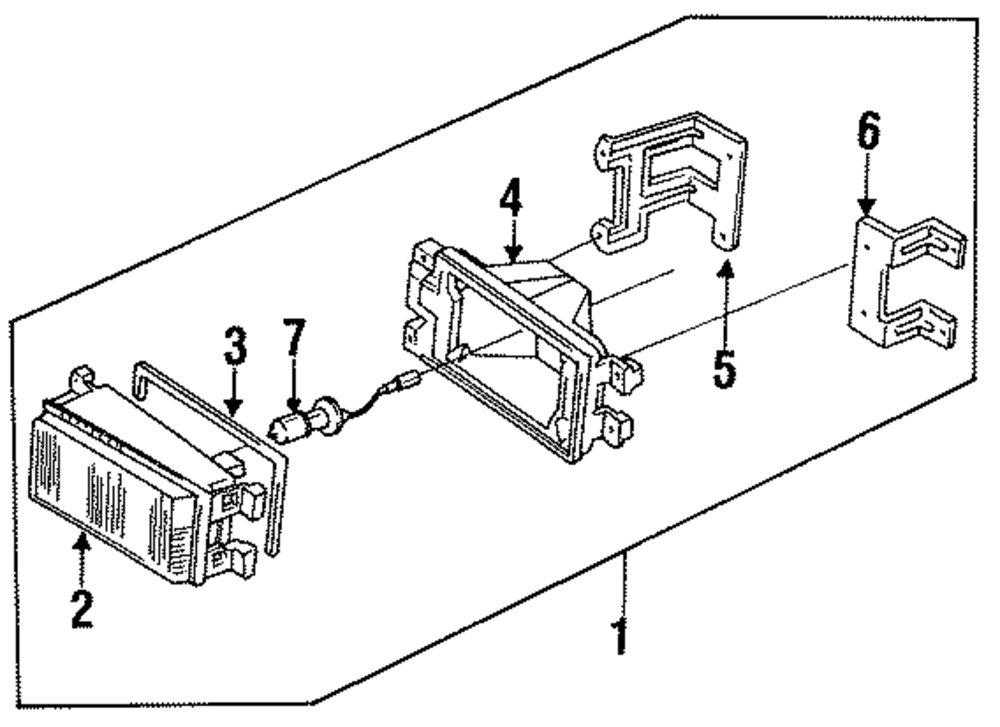 6
4
3
7
5
2
1