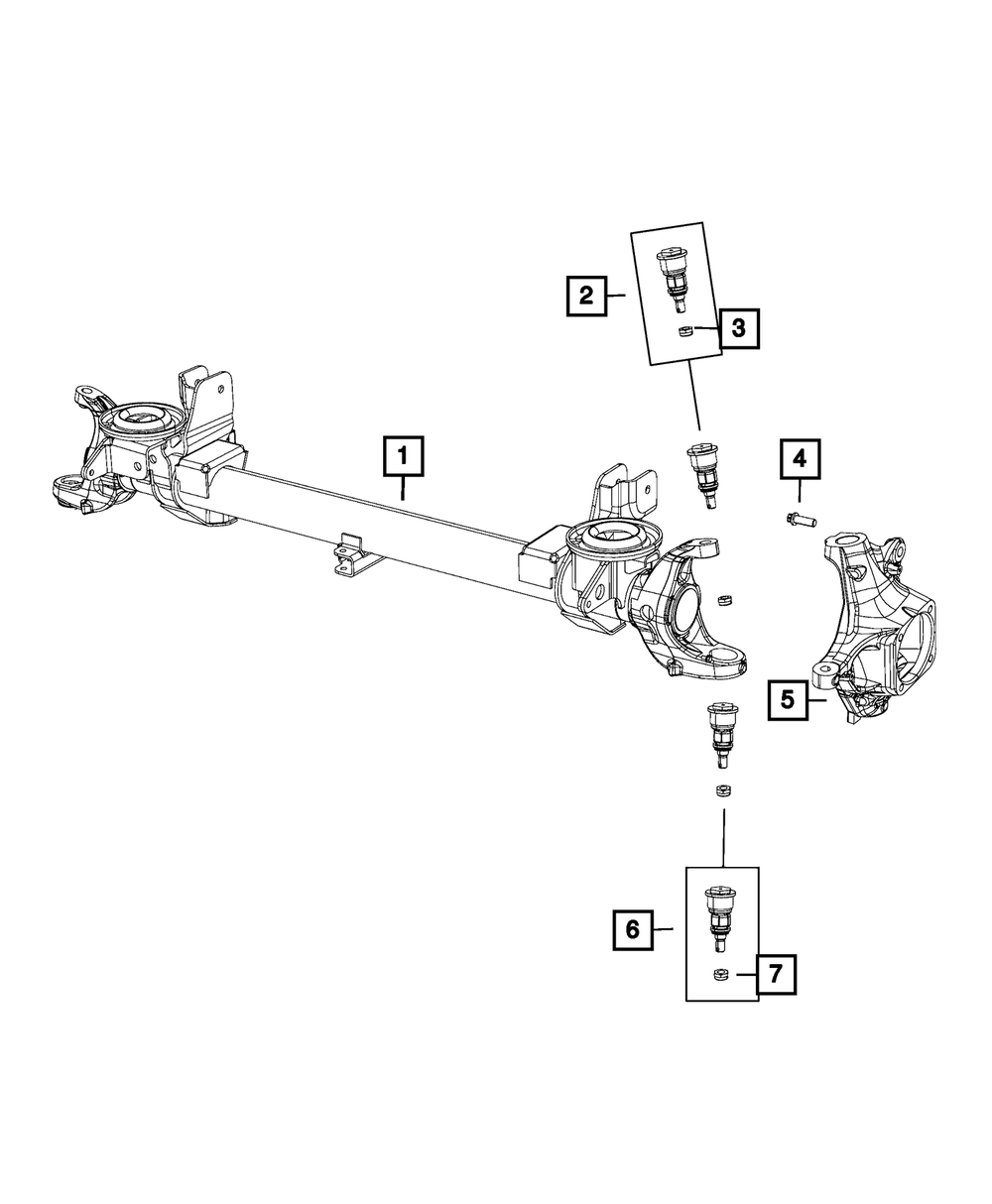 2
3
1
4
5
6
7