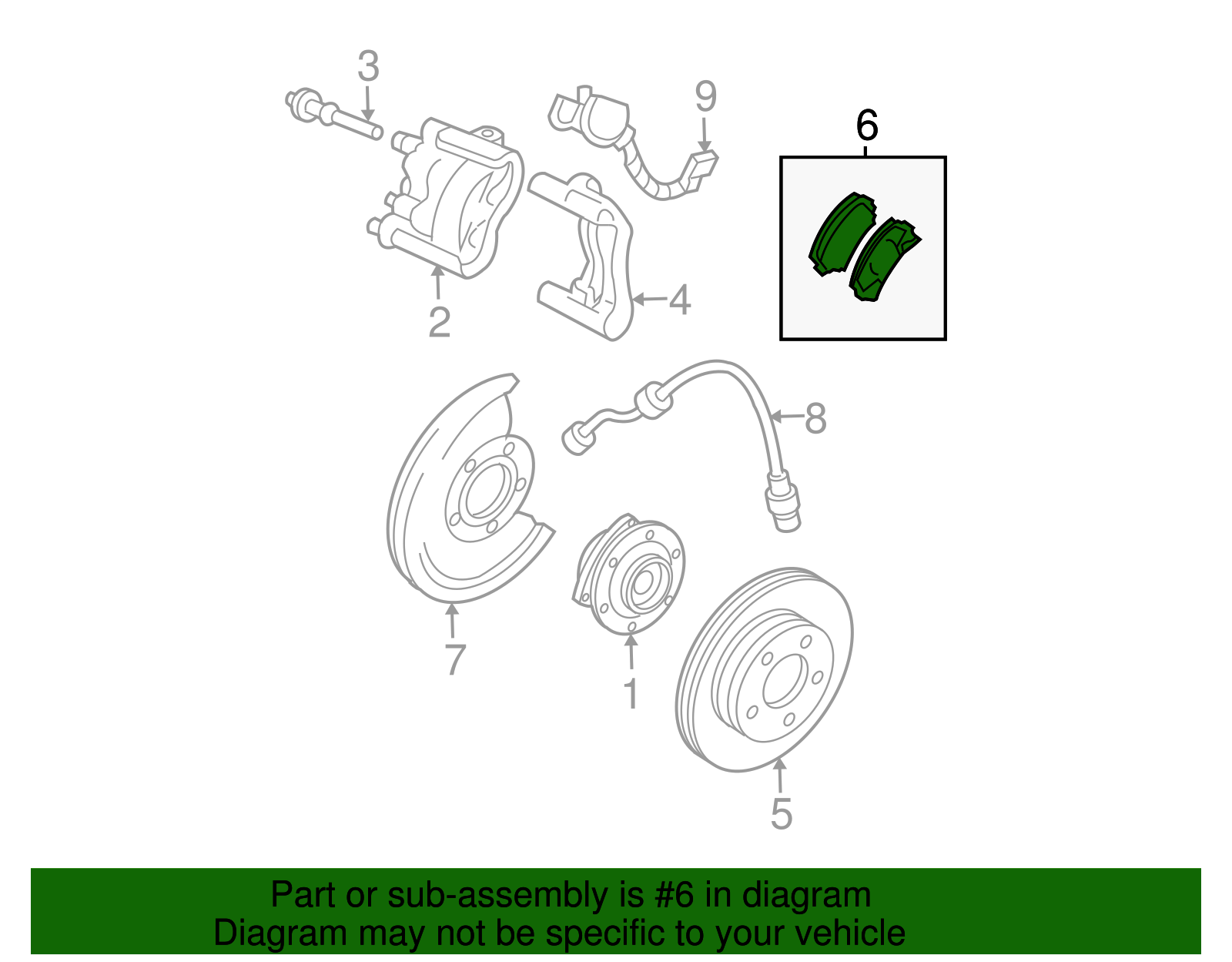 3

9

6

2

4

8

7

1

5

Part or sub-assembly is #6 in diagram
Diagram may not be specific to your vehicle