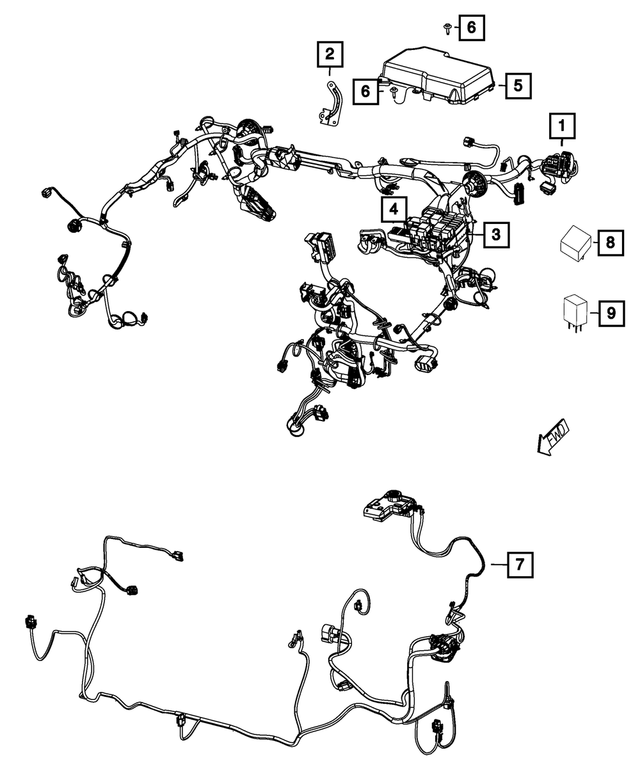 6
2
6
5
1
4
3
8
9
FWD
7