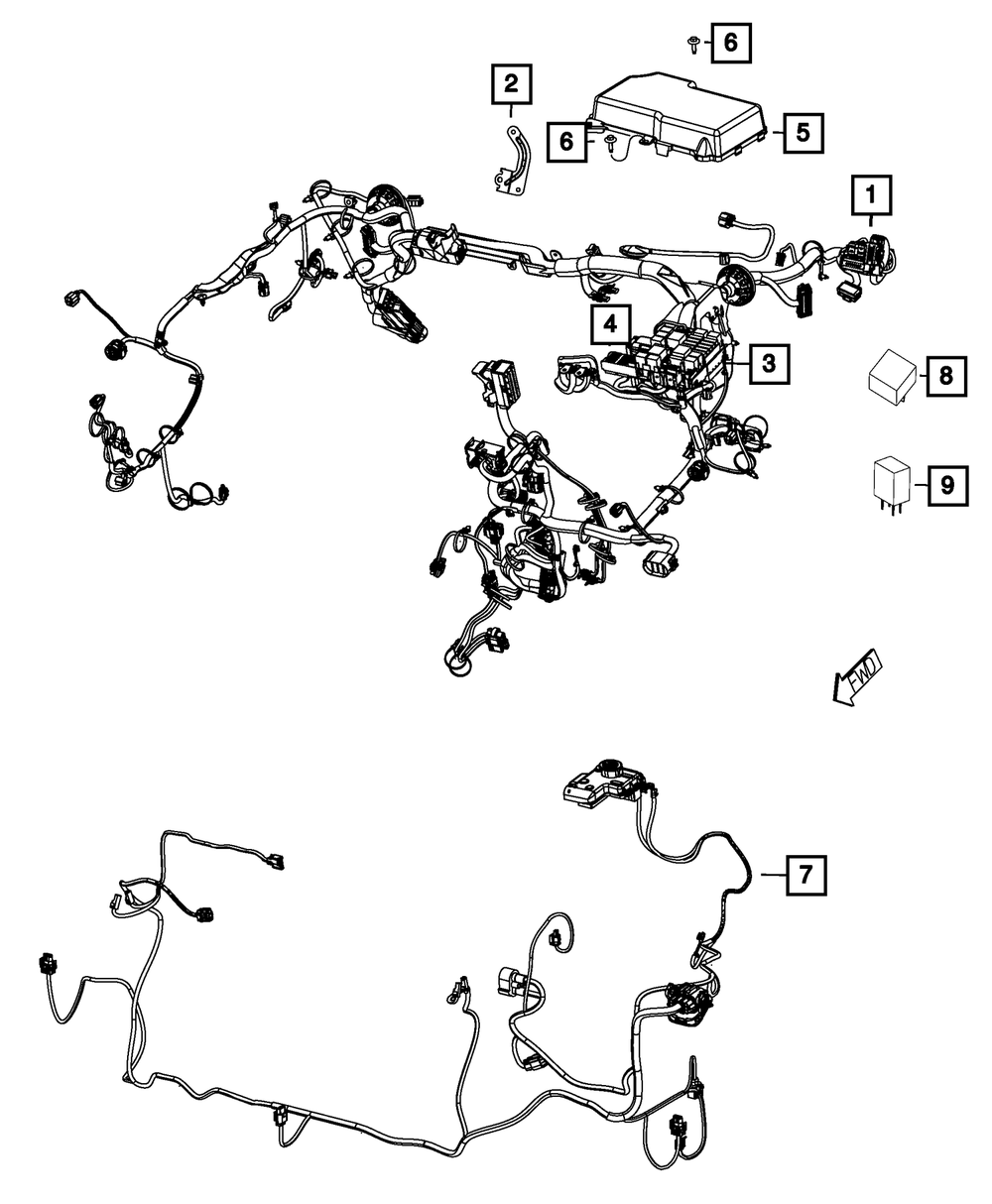 6
2
6
5
1
4
3
8
9
FWD
7