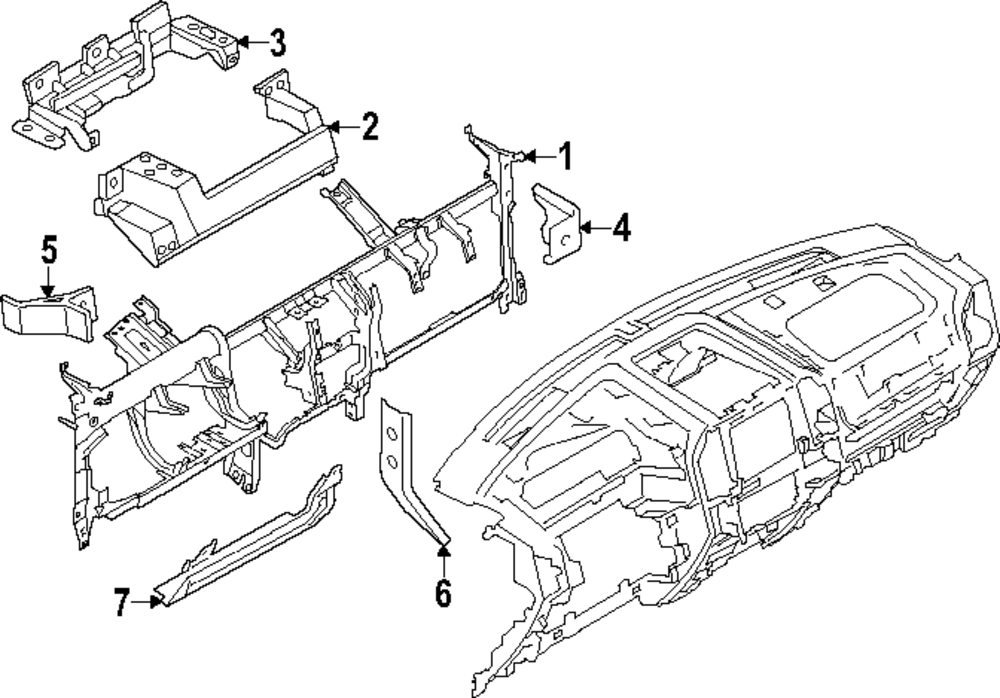 3
2
1
4
5
6
7