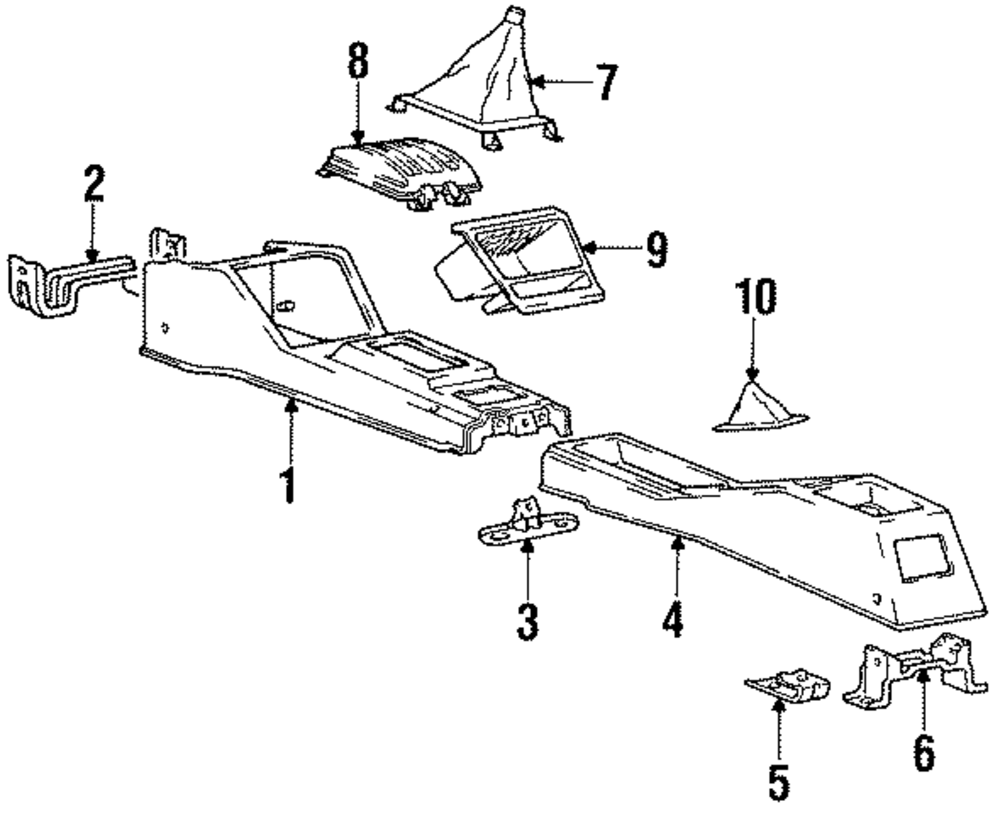 8
7
2
9
10
1
3
4
5
6