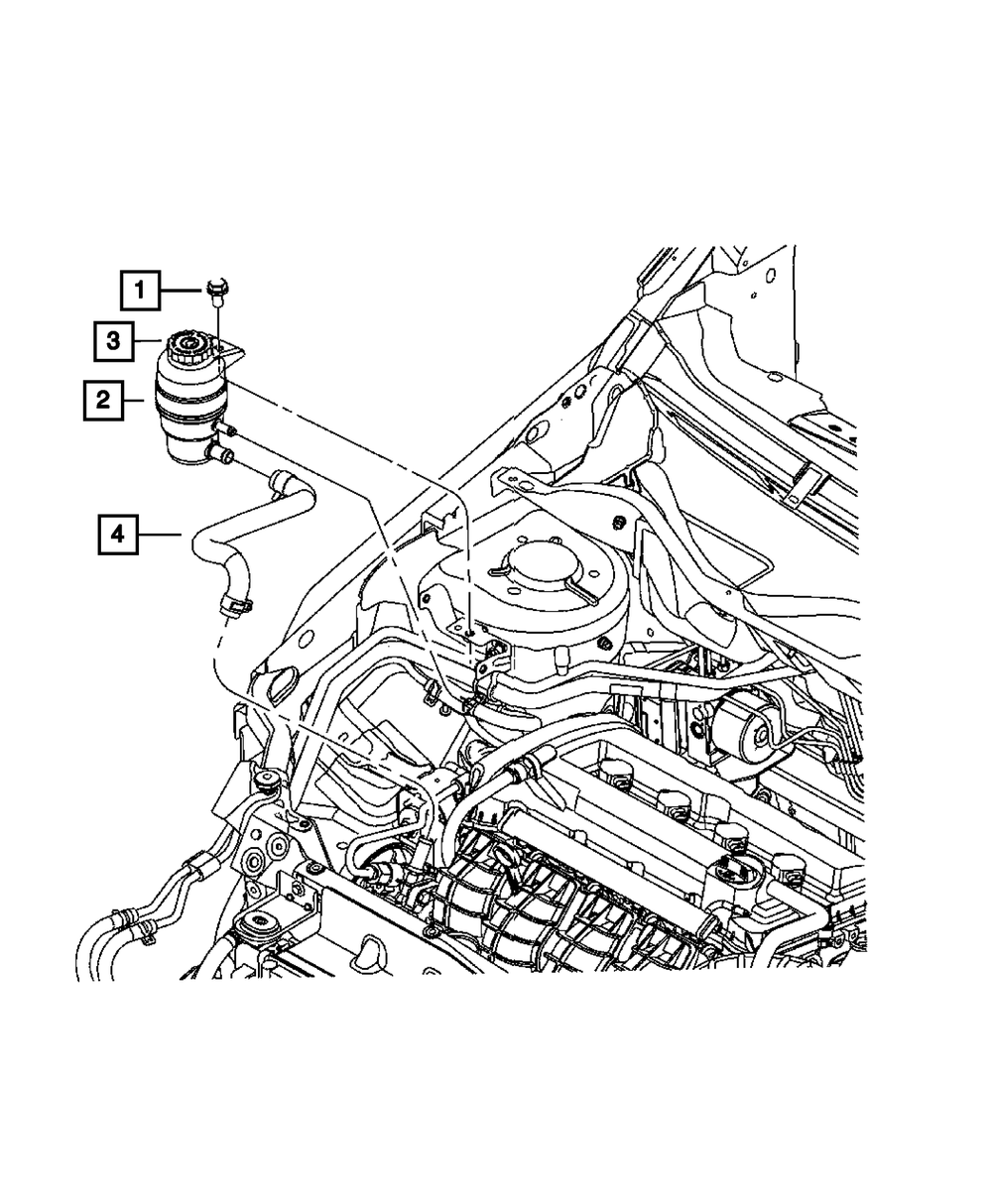 1
3
2
4