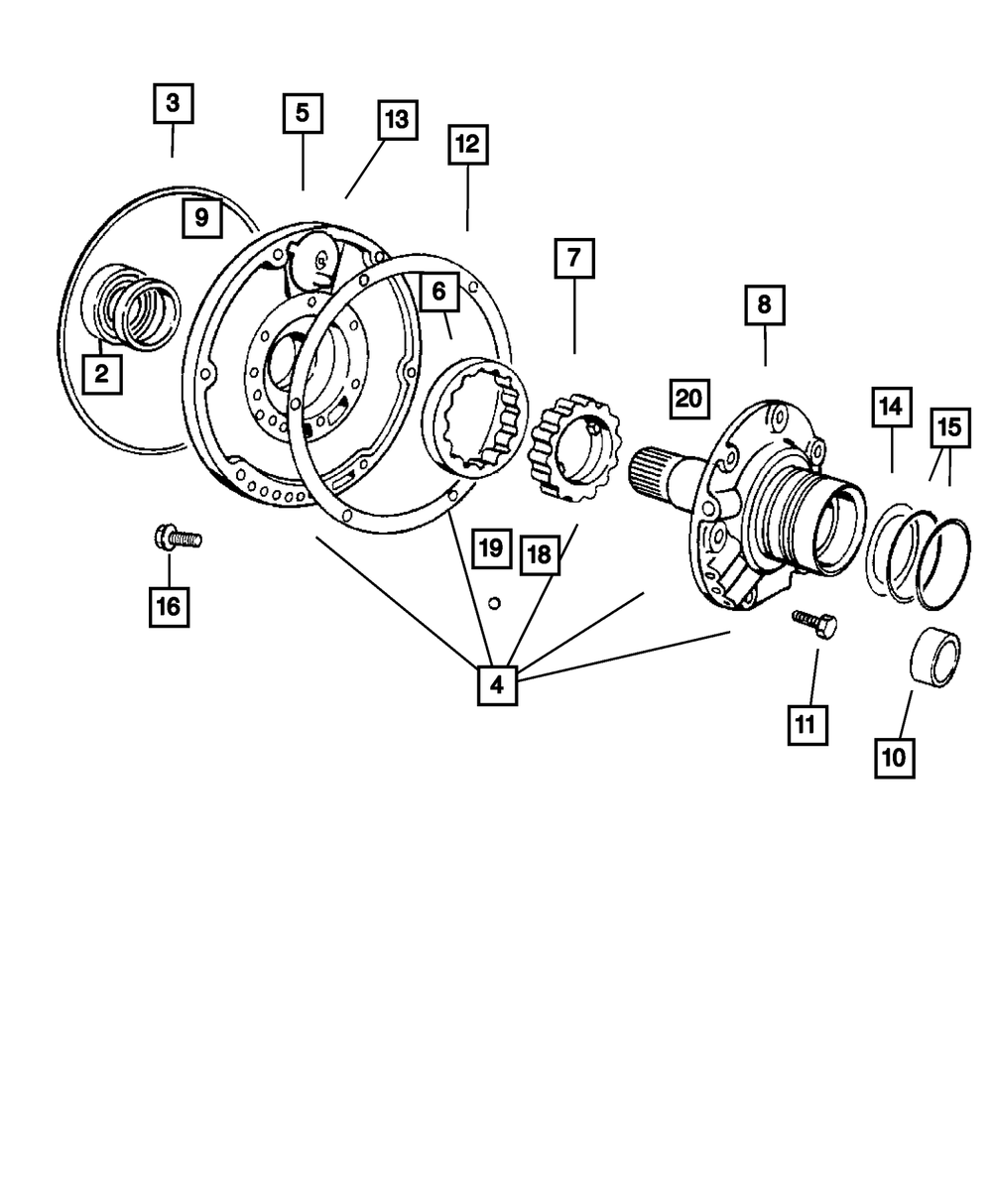 3
5
13
12
9
7
6
8
2
20
14
15
19
18
16
4
11
10