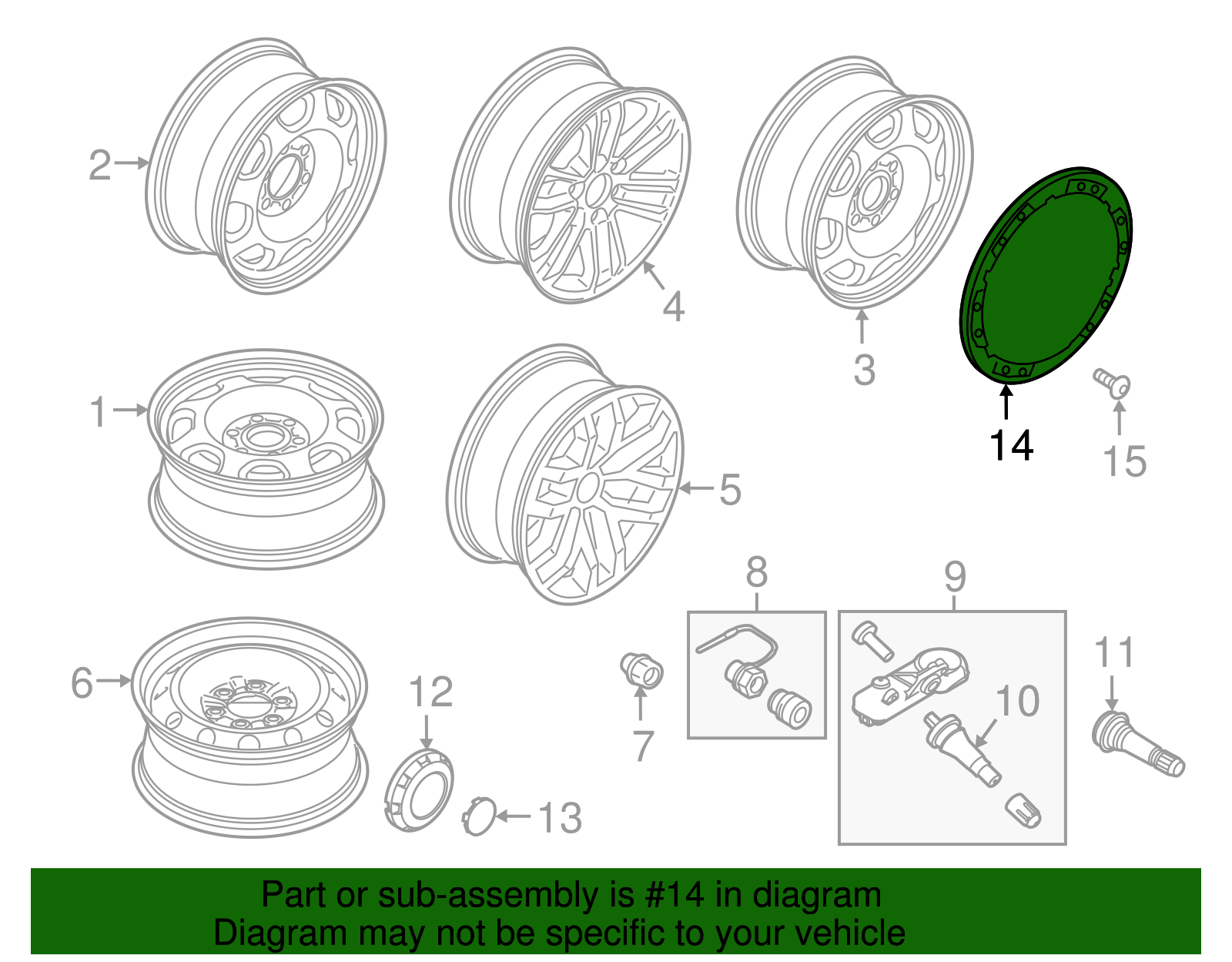 2
4
3
14
15
1
5
8
9
6
12
7
10
11
13

Part or sub-assembly is #14 in diagram
Diagram may not be specific to your vehicle