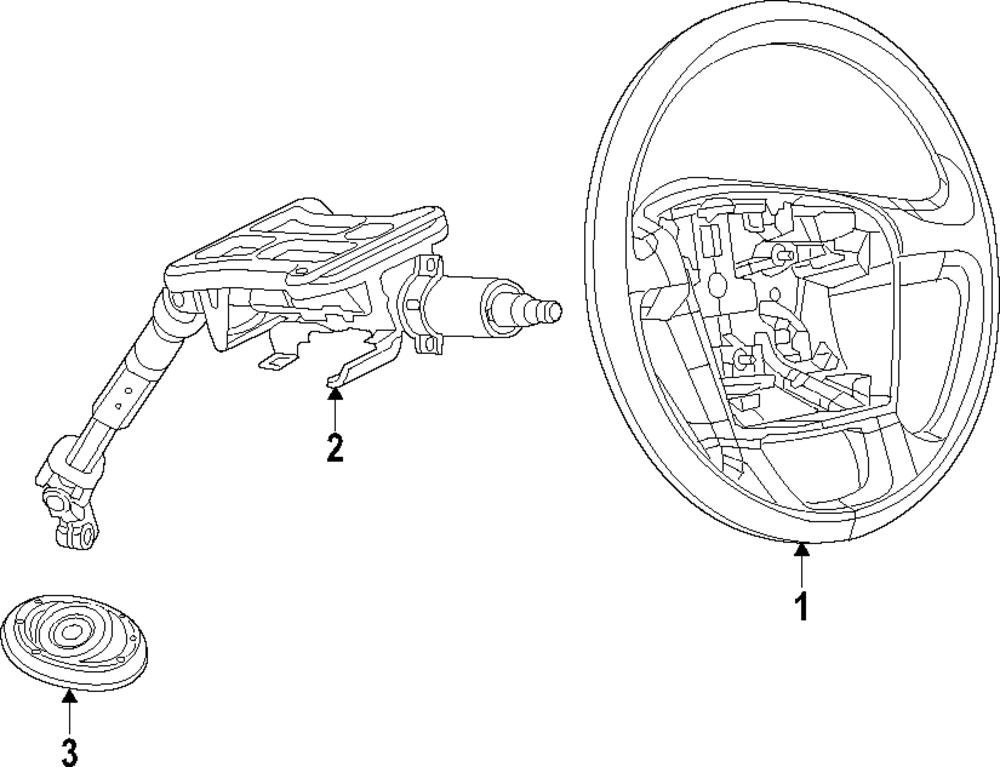 2

1

3