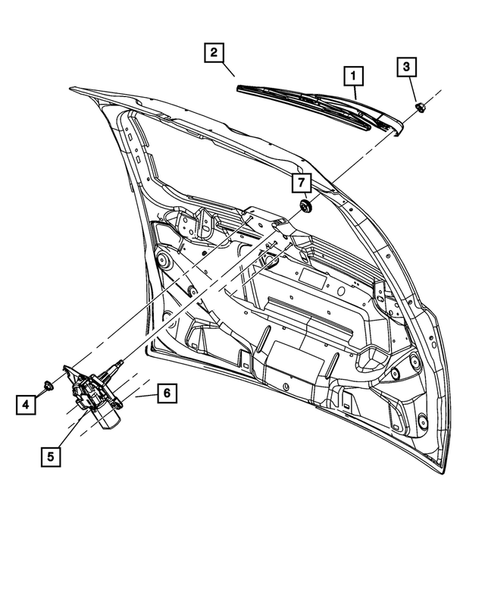 2
1
3
7
4
6
5