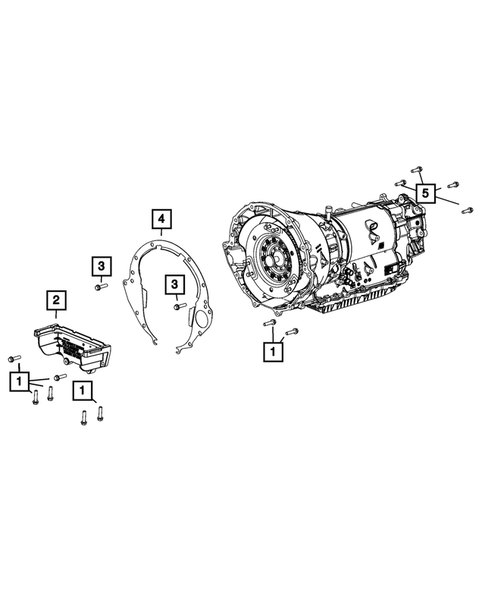 5

4

3

3

2

1

1

1