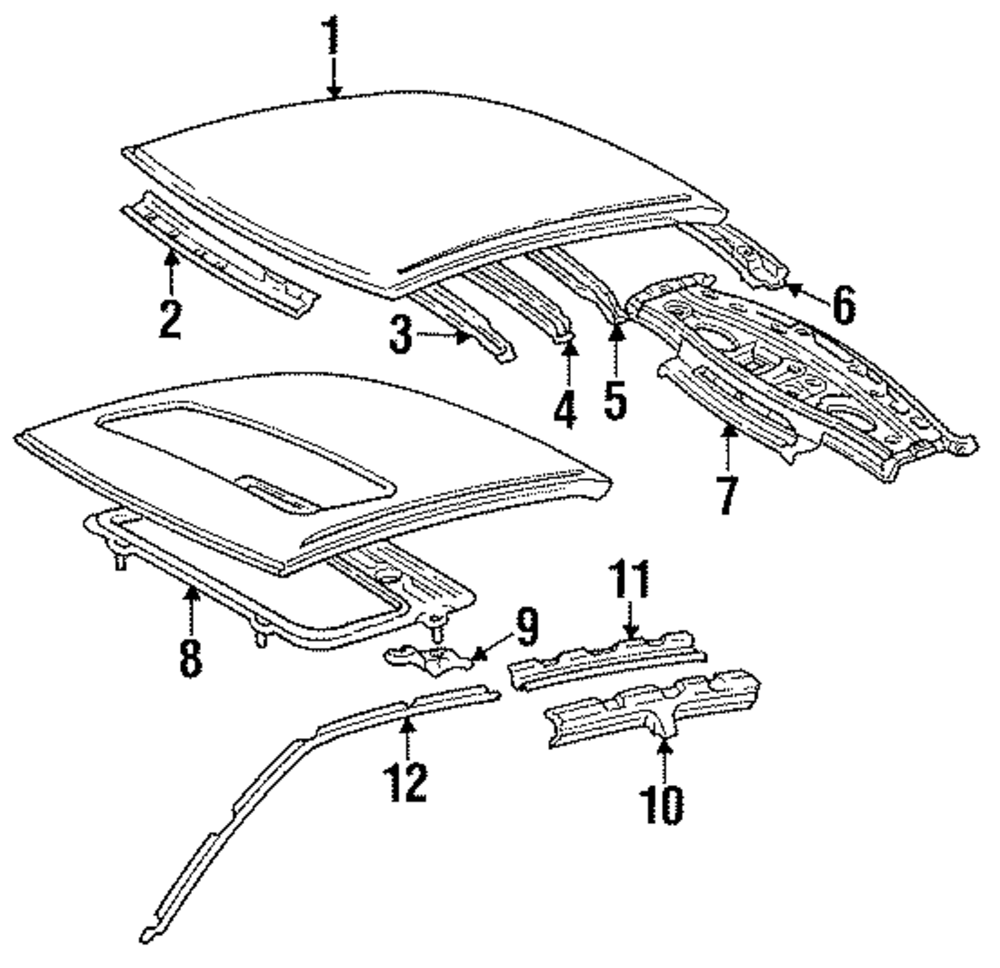 1
2
3
4
5
6
7
8
9
11
12
10