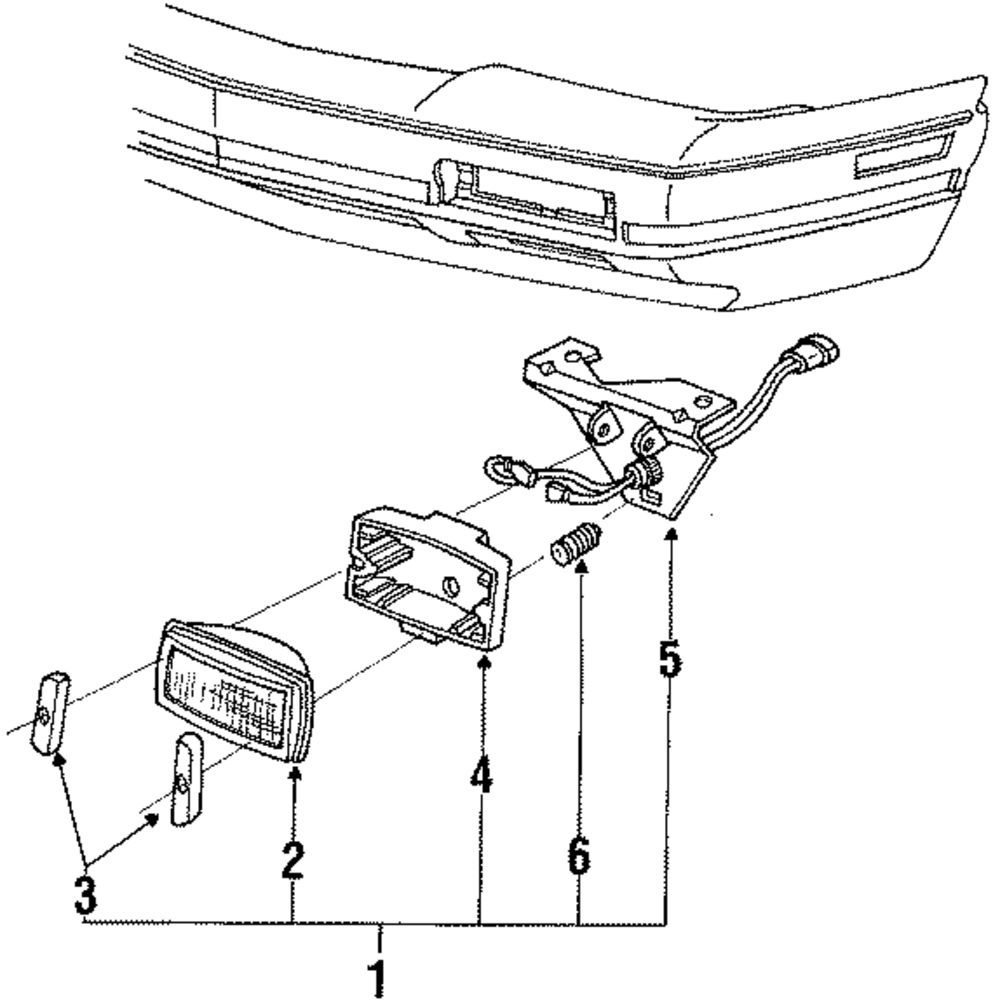 5
4
2
6
3
1