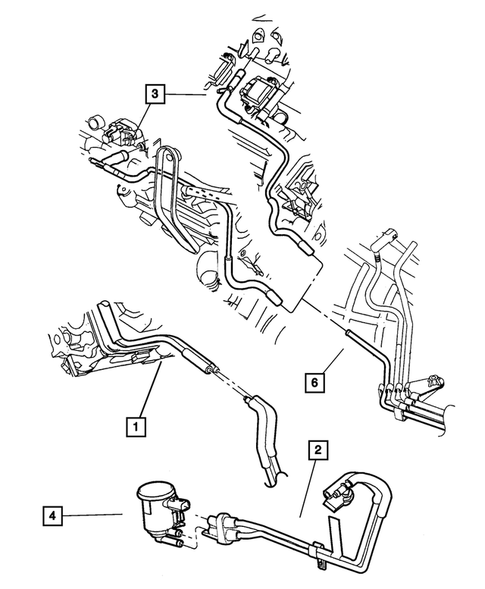 3
6
1
2
4