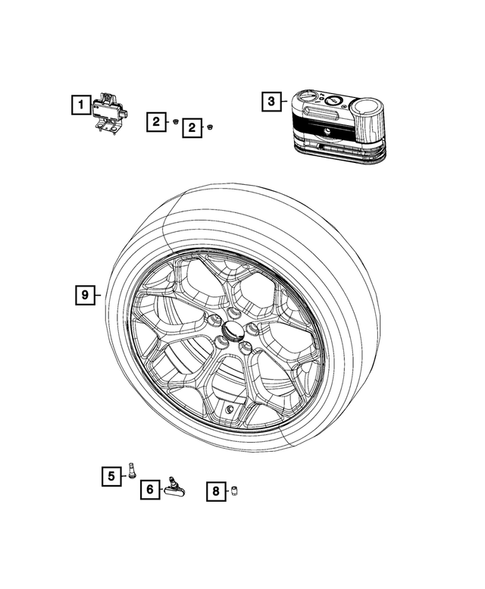 1
2
2
3
9
5
6
8