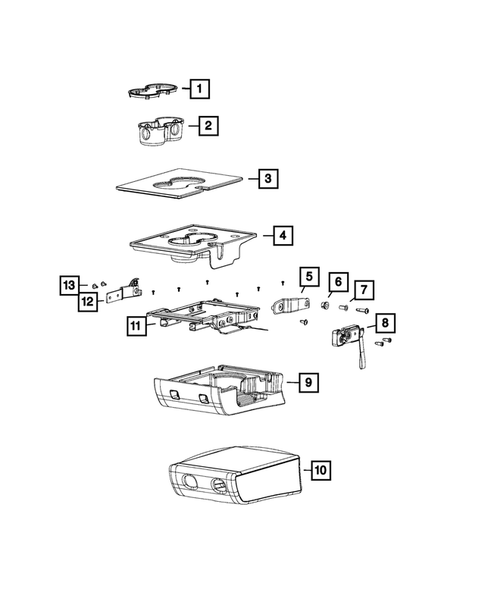 1
2
3
4
13
12
5
6
7
11
8
9
10