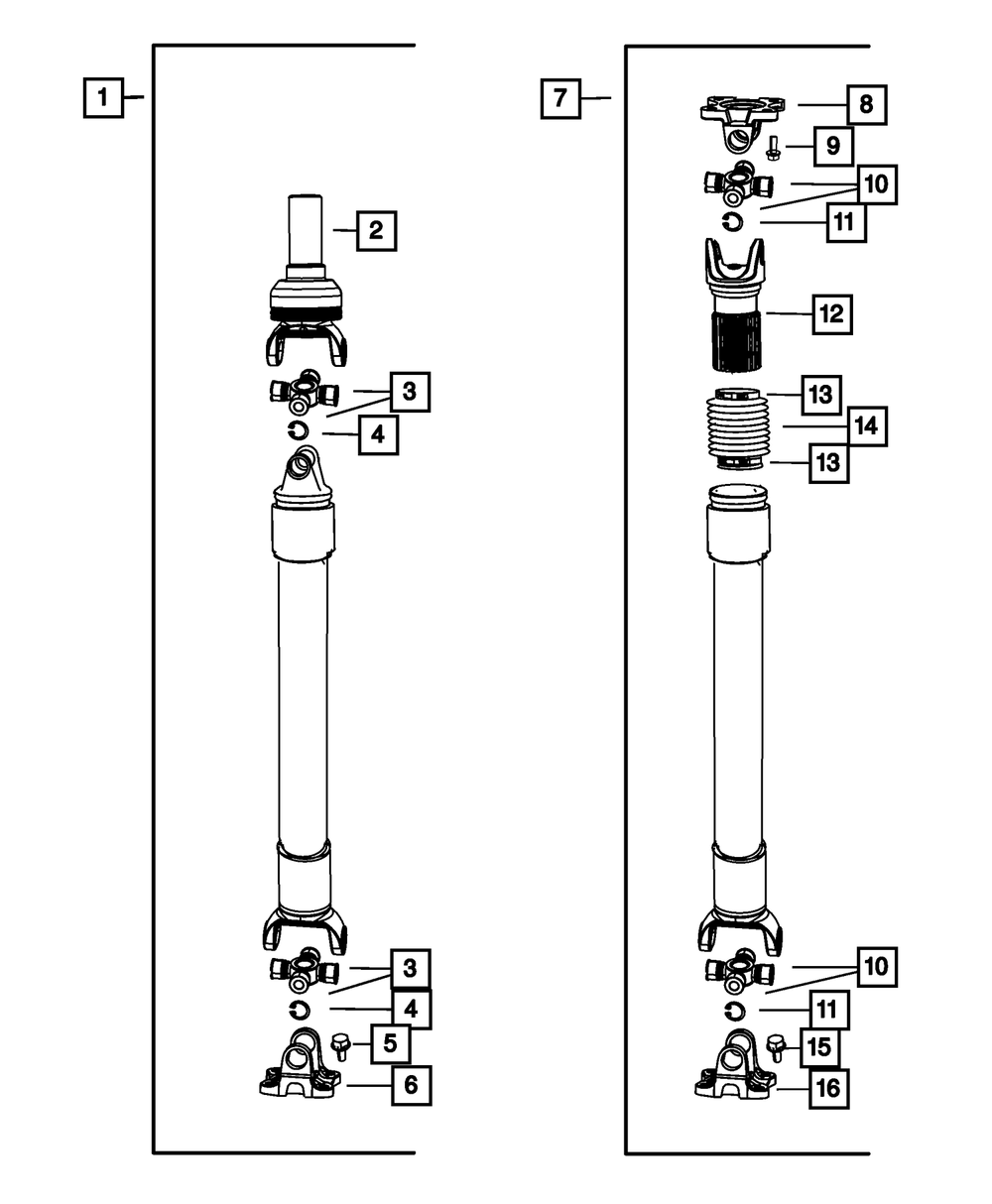 1
2
3
4
3
4
5
6
7
8
9
10
11
12
13
14
13
10
11
15
16