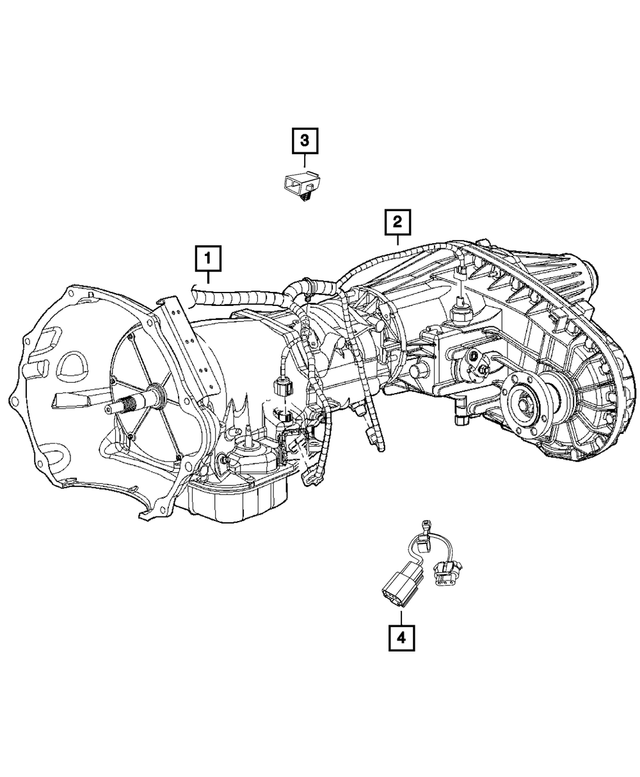 3
2
1
4