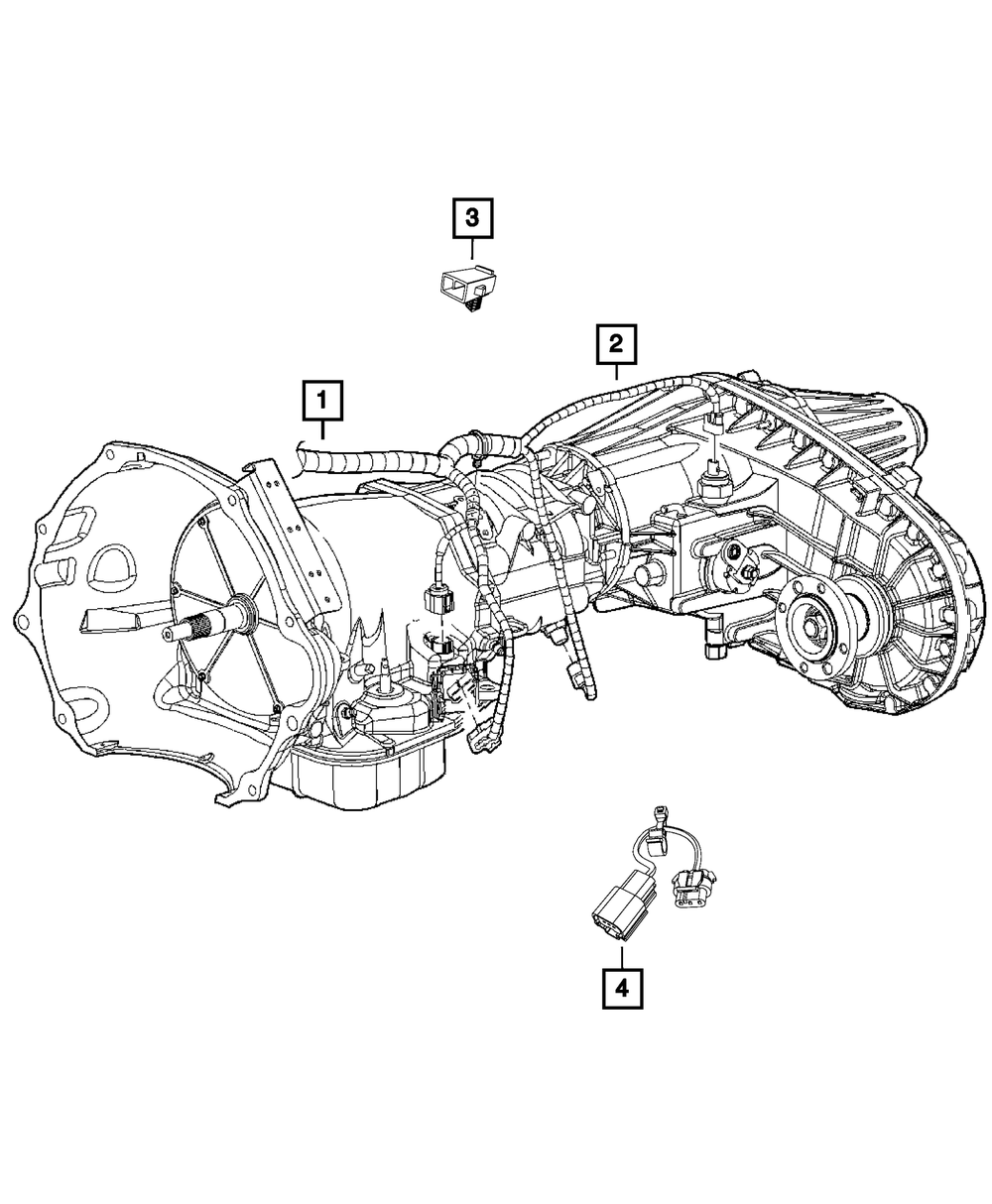 3

2

1

4