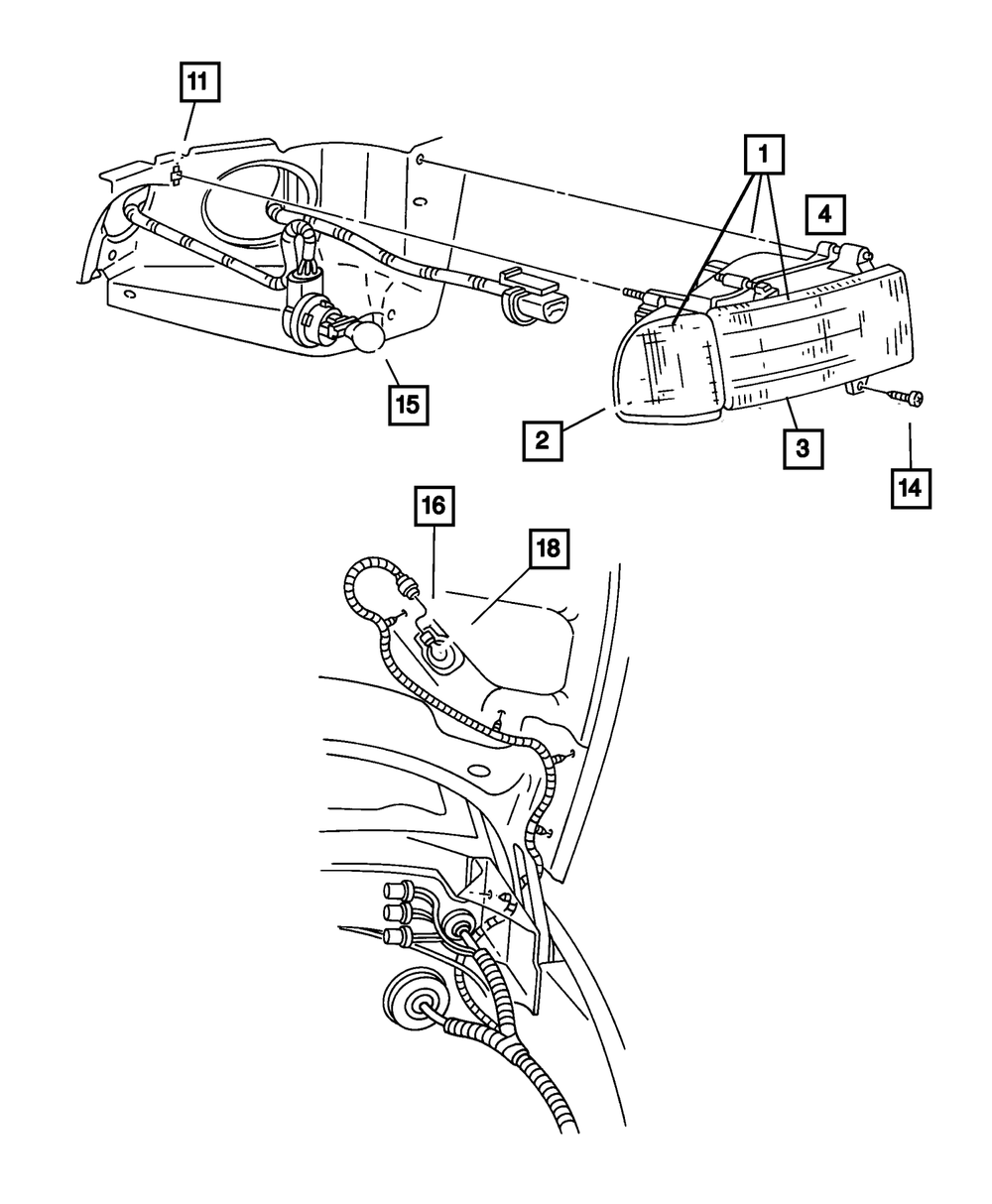 11
1
4
15
2
3
14
16
18