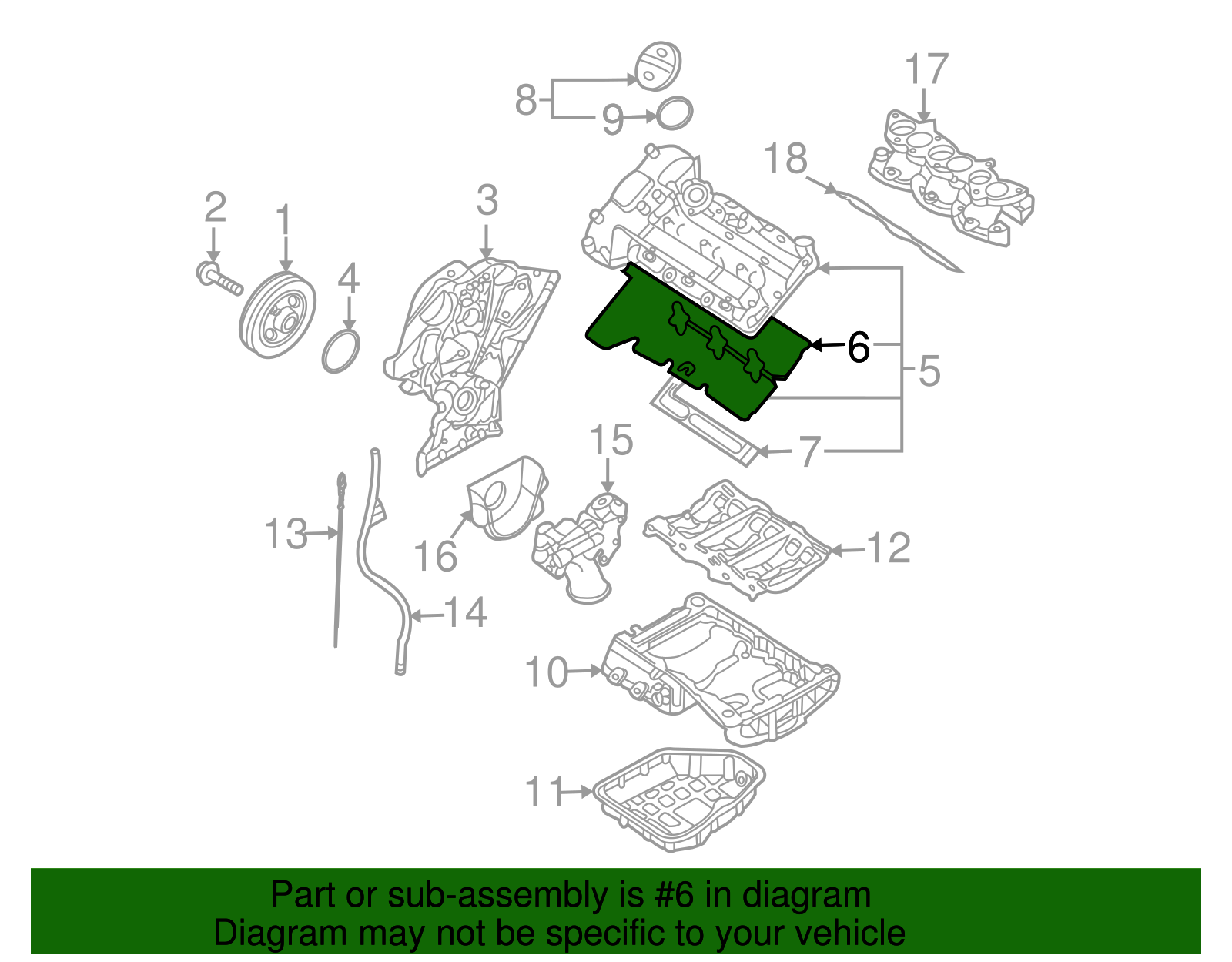 8
9
17
18
2
1
3
4
6
5
7
15
13
16
12
14
10
11

Part or sub-assembly is #6 in diagram
Diagram may not be specific to your vehicle