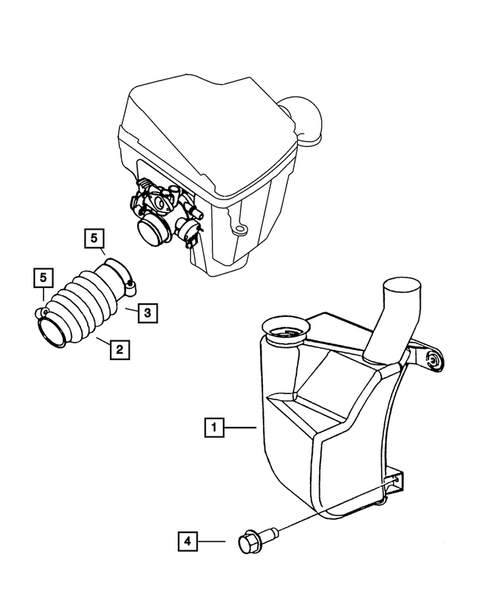 5
5
3
2
1
4