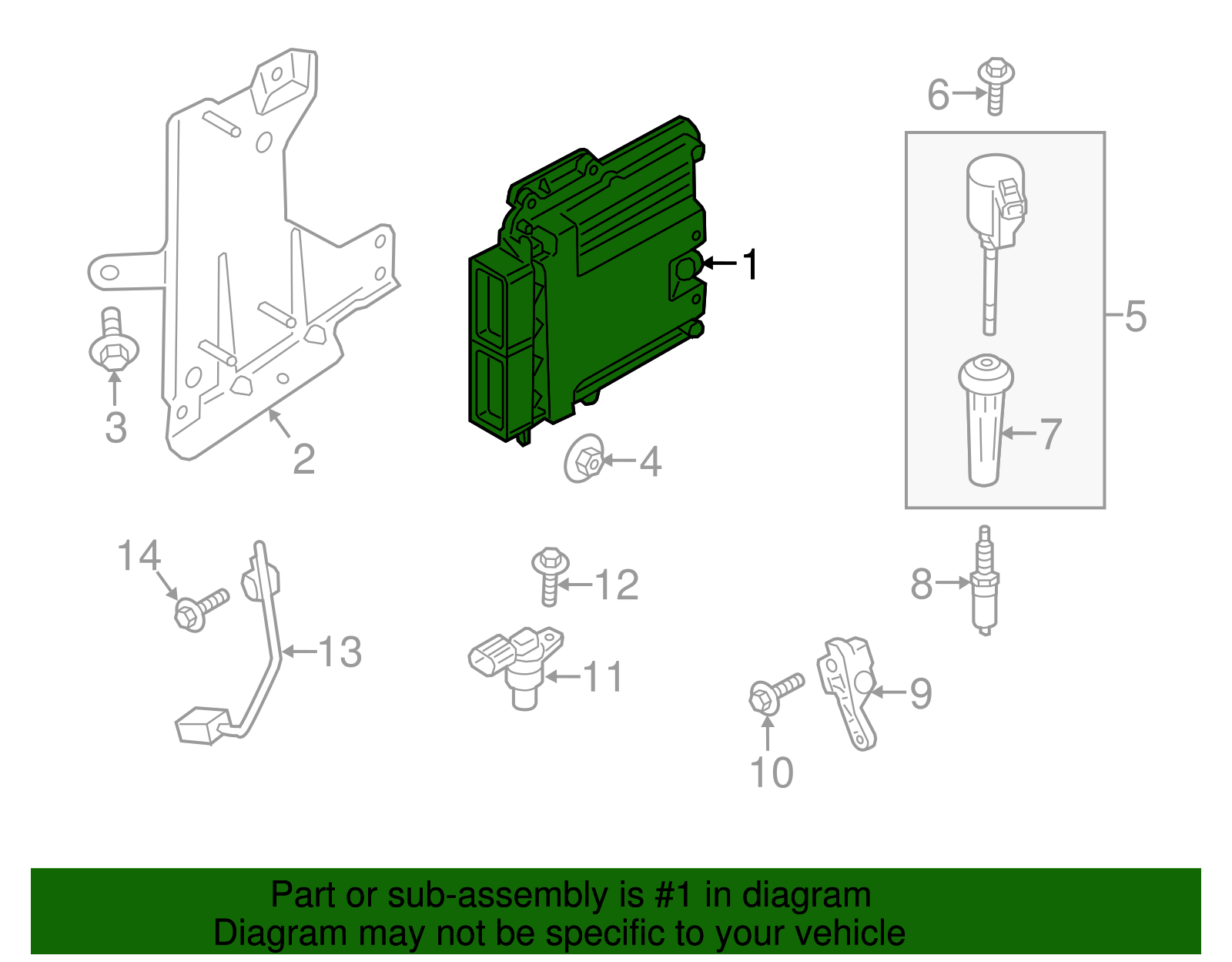 6
1
5
3
2
4
7
14
12
8
13
11
9
10

Part or sub-assembly is #1 in diagram
Diagram may not be specific to your vehicle