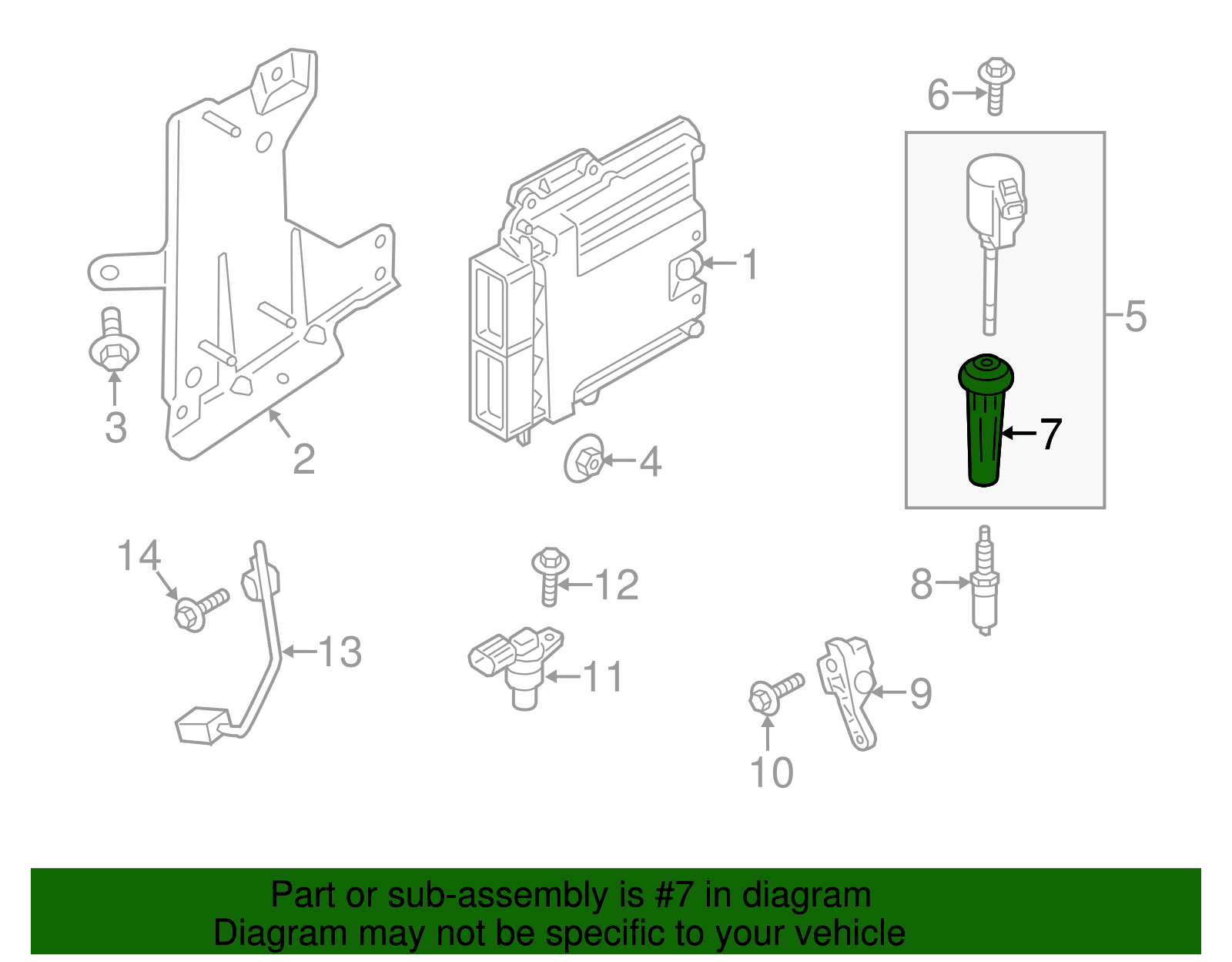 6
1
5
3
2
4
7
14
12
8
13
11
9
10

Part or sub-assembly is #7 in diagram
Diagram may not be specific to your vehicle