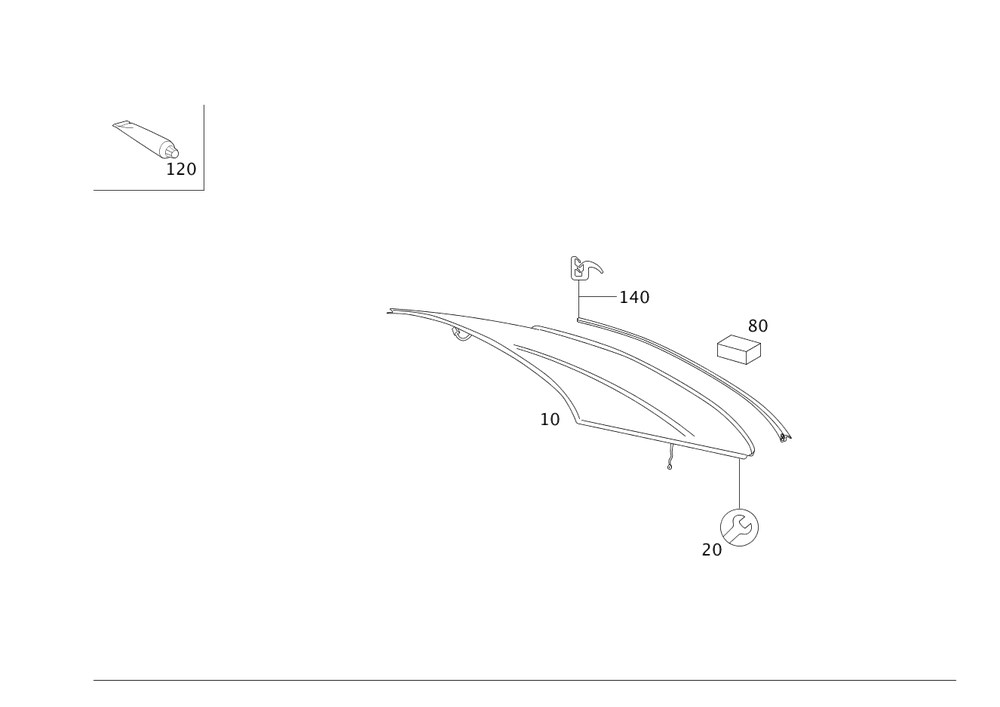 120

140

80

10

20