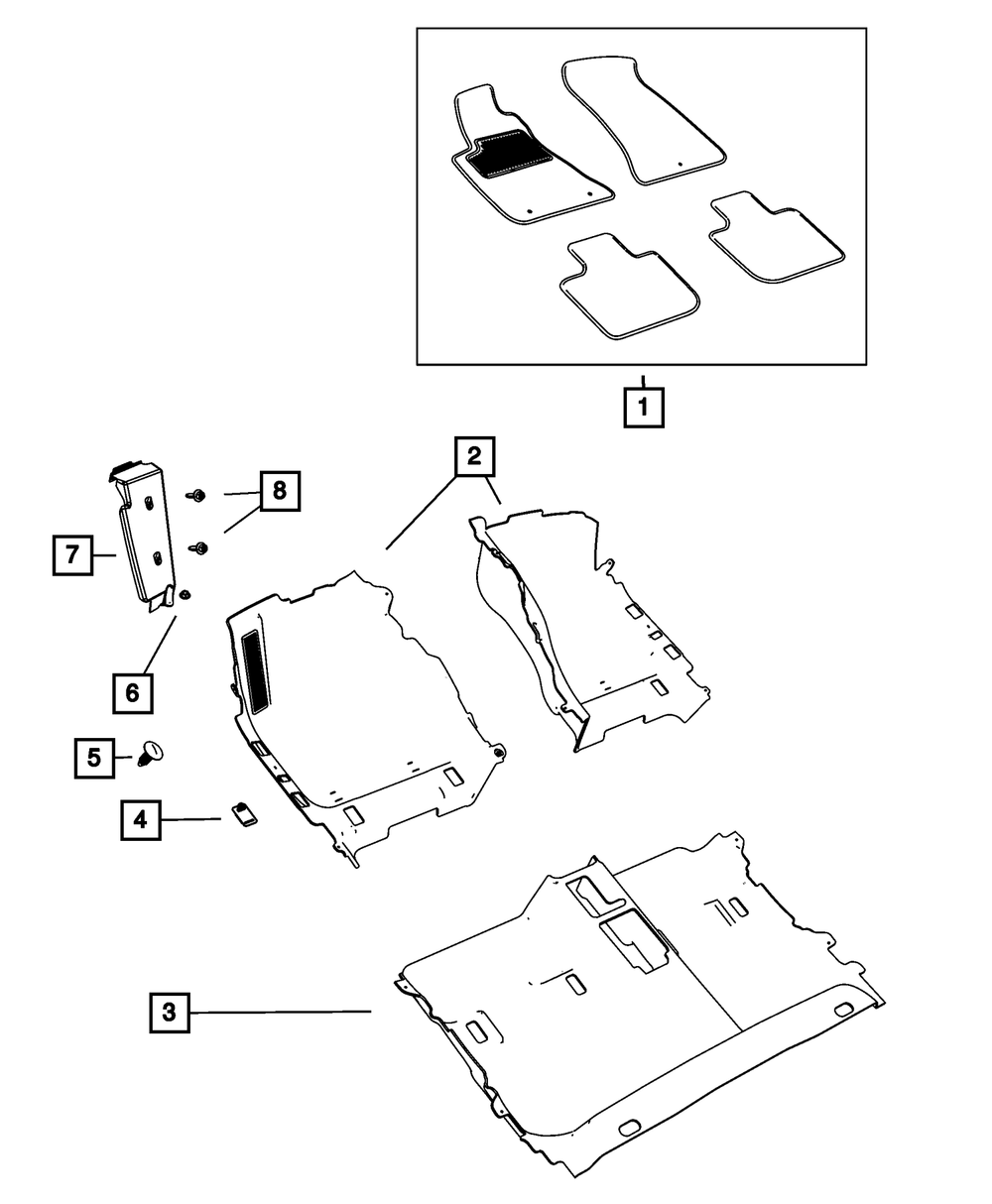 1
2
8
7
6
5
4
3