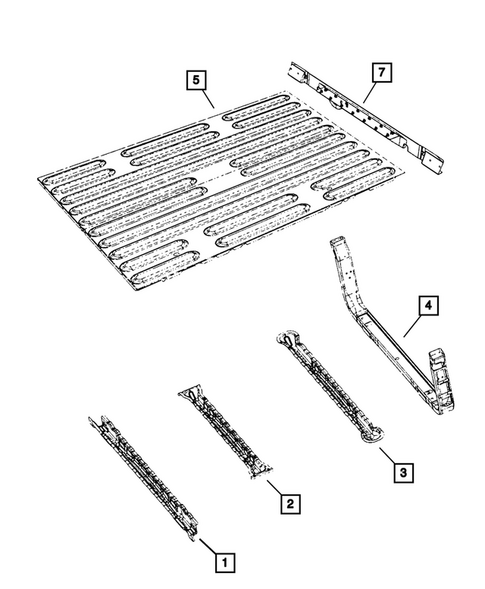 5
7
4
3
2
1