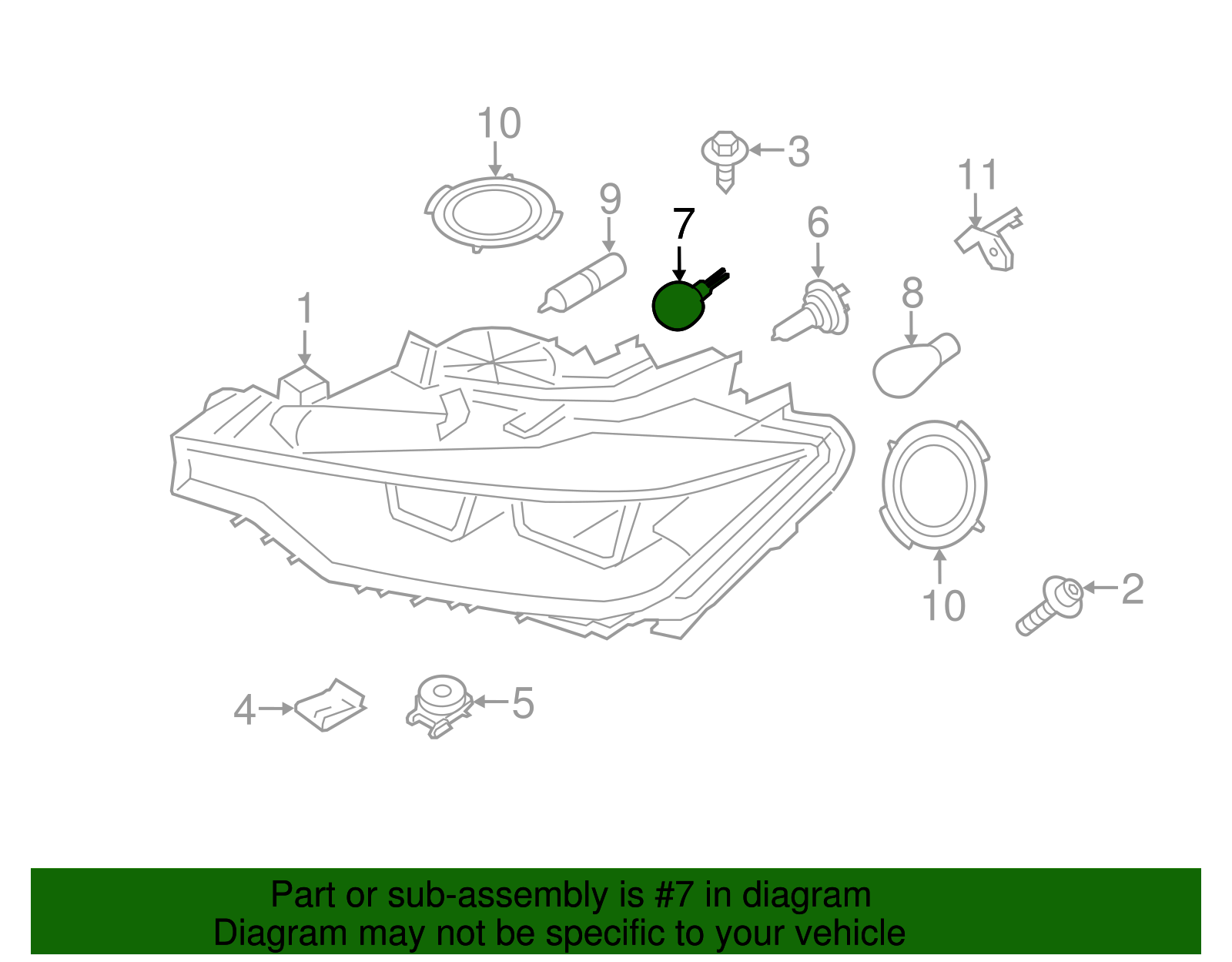 10
3
11
9
7
6
1
8
10
2
4
5

Part or sub-assembly is #7 in diagram
Diagram may not be specific to your vehicle