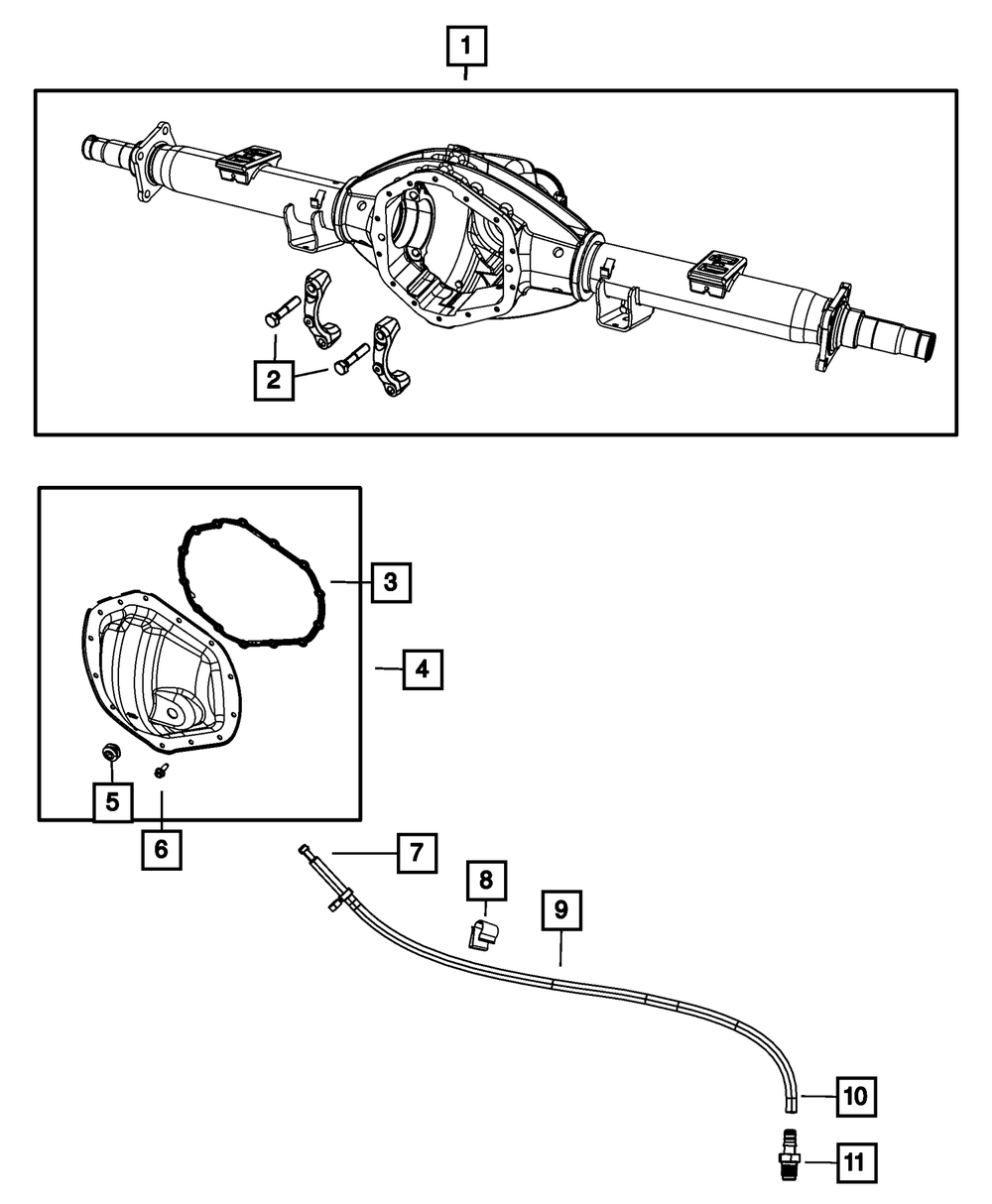 1
2
3
4
5
6
7
8
9
10
11